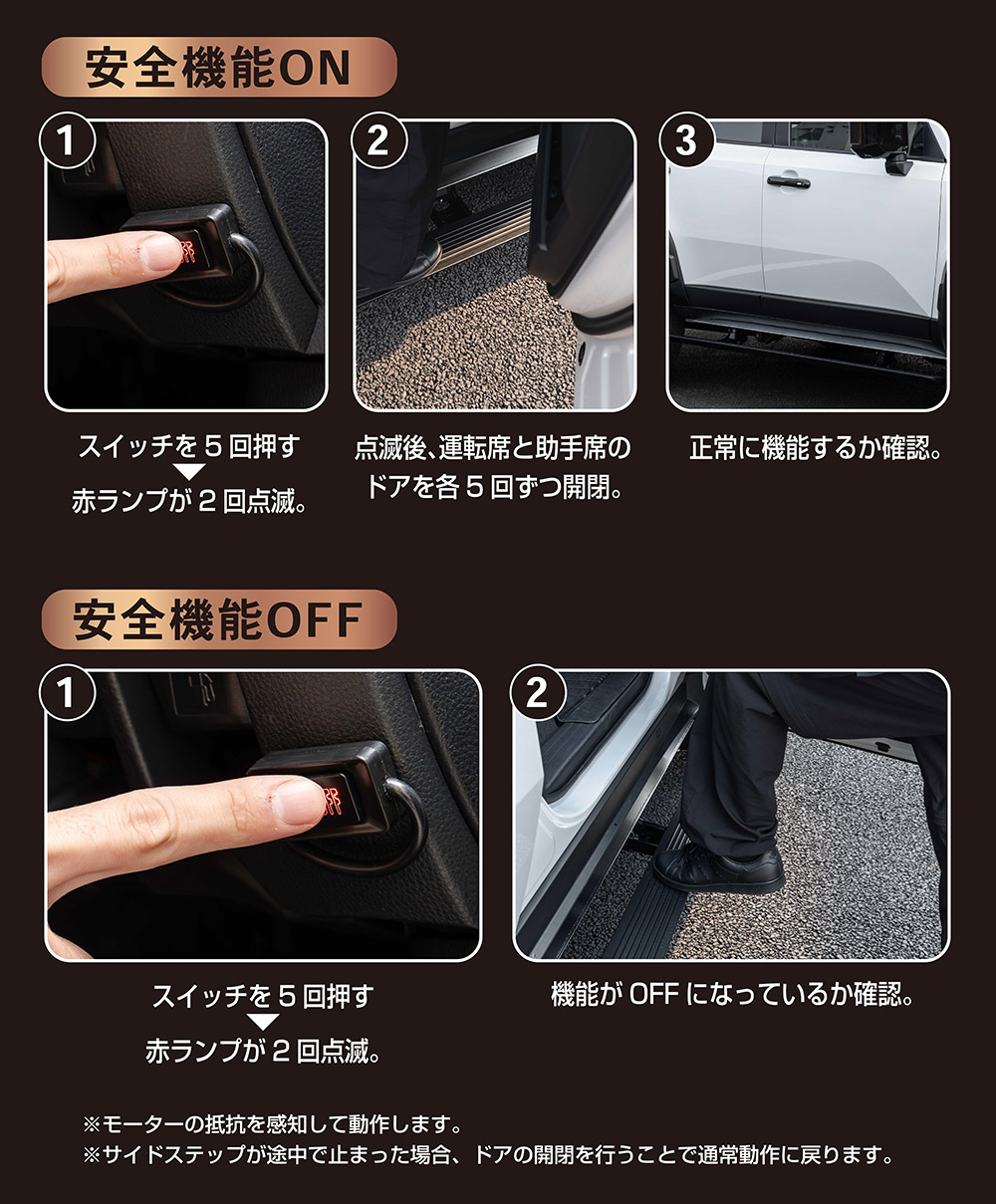 安全機能ON

1

スイッチを５回押す
▼
赤ランプが２回点滅。

2

点滅後、運転席と助手席のドアを各５回ずつ開閉。

3

正常に機能するか確認。

安全機能OFF

1

スイッチを５回押す
▼
赤ランプが２回点滅。

2

機能がOFFになっているか確認。

※モーターの抵抗を感知して動作します。
※サイドステップが途中で止まった場合、ドアの開閉を行うことで通常動作に戻ります。