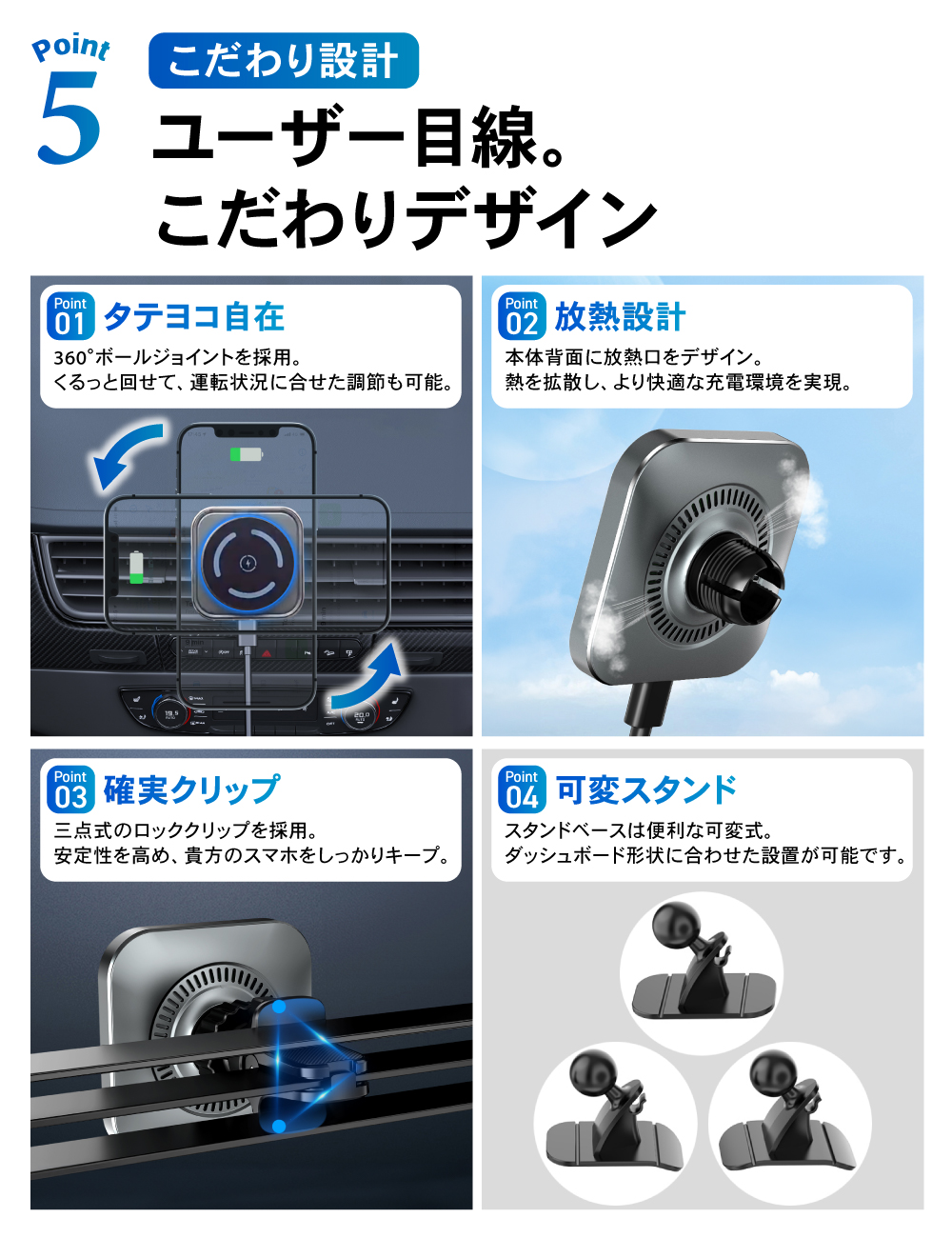 Point
5
こだわり設計
ユーザー目線。
こだわりデザイン

Point 01 タテヨコ自在
360°ボールジョイントを採用。
くるっと回せて、運転状況に合せた調節も可能。

Point 02 放熱設計
本体背面に放熱口をデザイン。
熱を拡散し、より快適な充電環境を実現。

Point 03 確実クリップ
三点式のロッククリップを採用。
安定性を高め、貴方のスマホをしっかりキープ。

Point 04 可変スタンド
スタンドベースは便利な可変式。
ダッシュボード形状に合わせた設置が可能です。