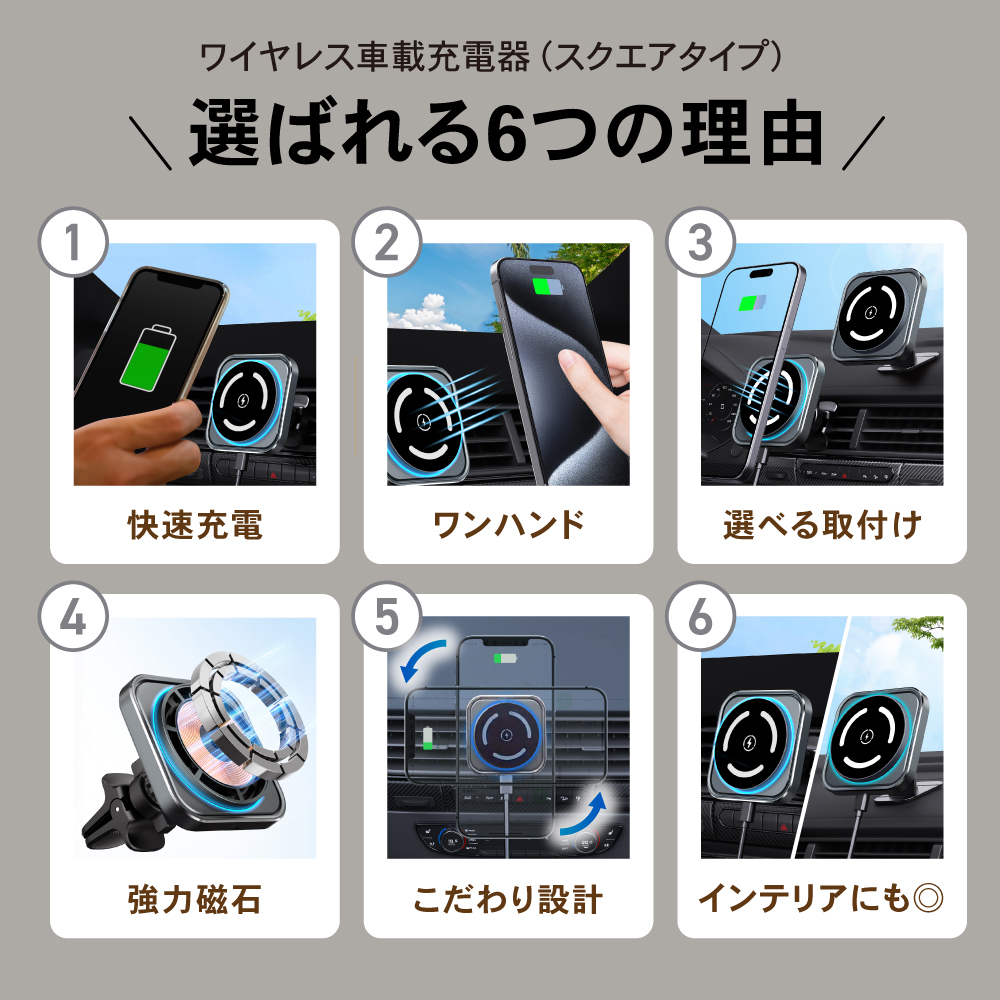 ワイヤレス車載充電器（スクエアタイプ）

＼ 選ばれる6つの理由 ／

1
快速充電

2
ワンハンド

3
選べる取付け

4
強力磁石

5
こだわり設計

6
インテリアにも◎