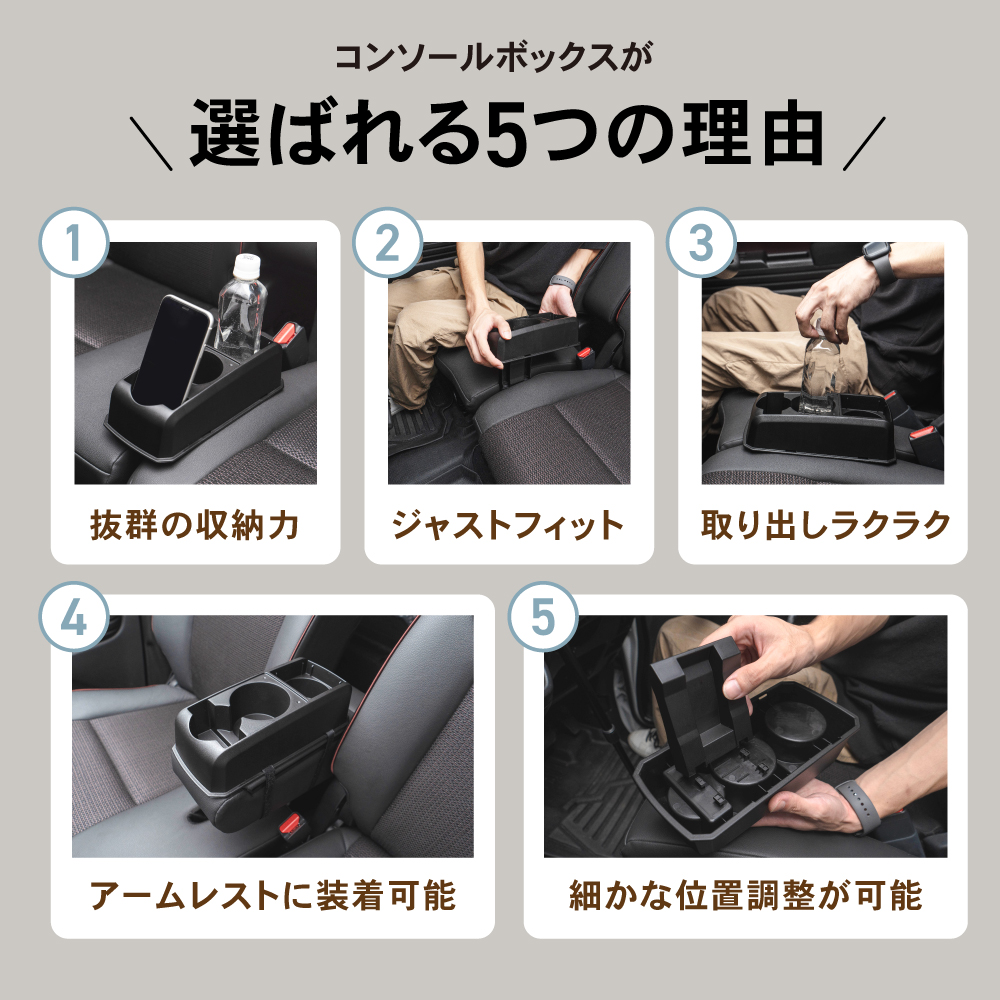 コンソールボックスが

\ 選ばれる5つの理由 /

1

抜群の収納力

2

ジャストフィット

3

取り出しラクラク

4

アームレストに装着可能

5

細かな位置調整が可能