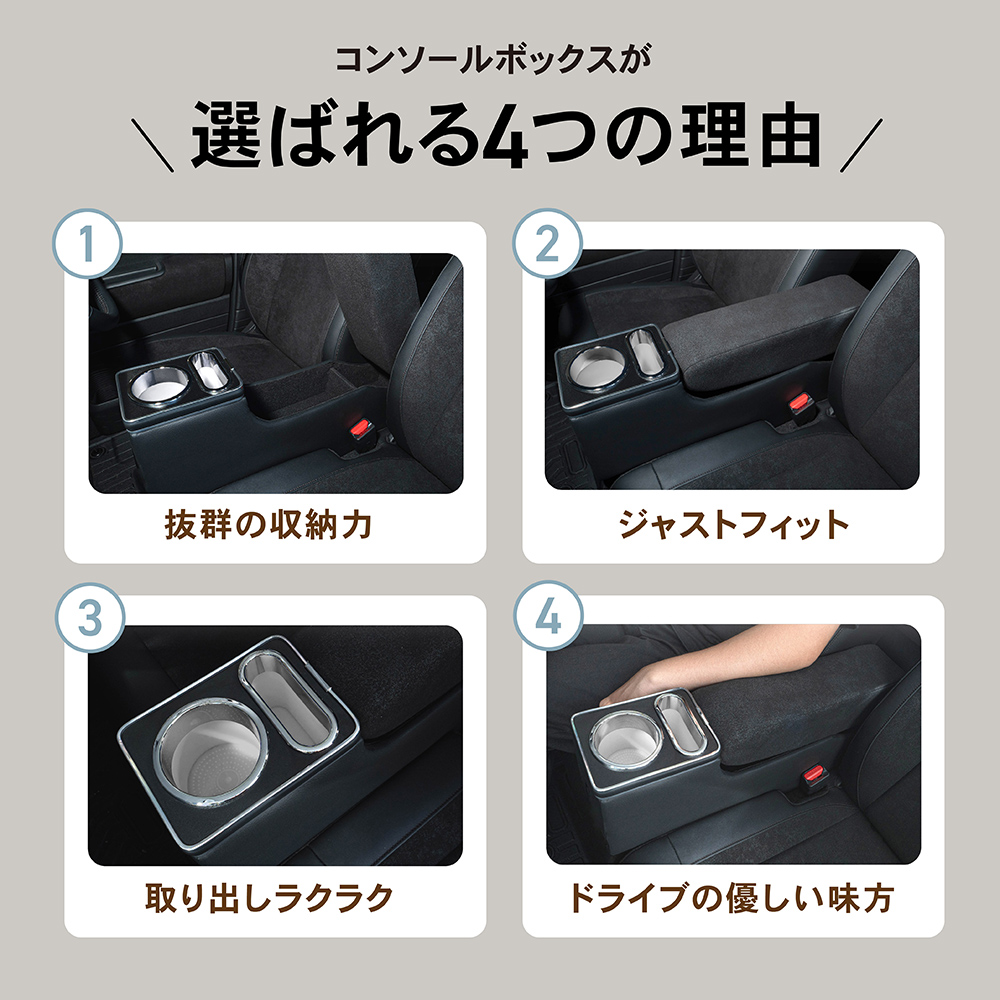 コンソールボックスが

＼ 選ばれる4つの理由 ／

1

抜群の収納力

2

ジャストフィット

3

取り出しラクラク

4

ドライブの優しい味方