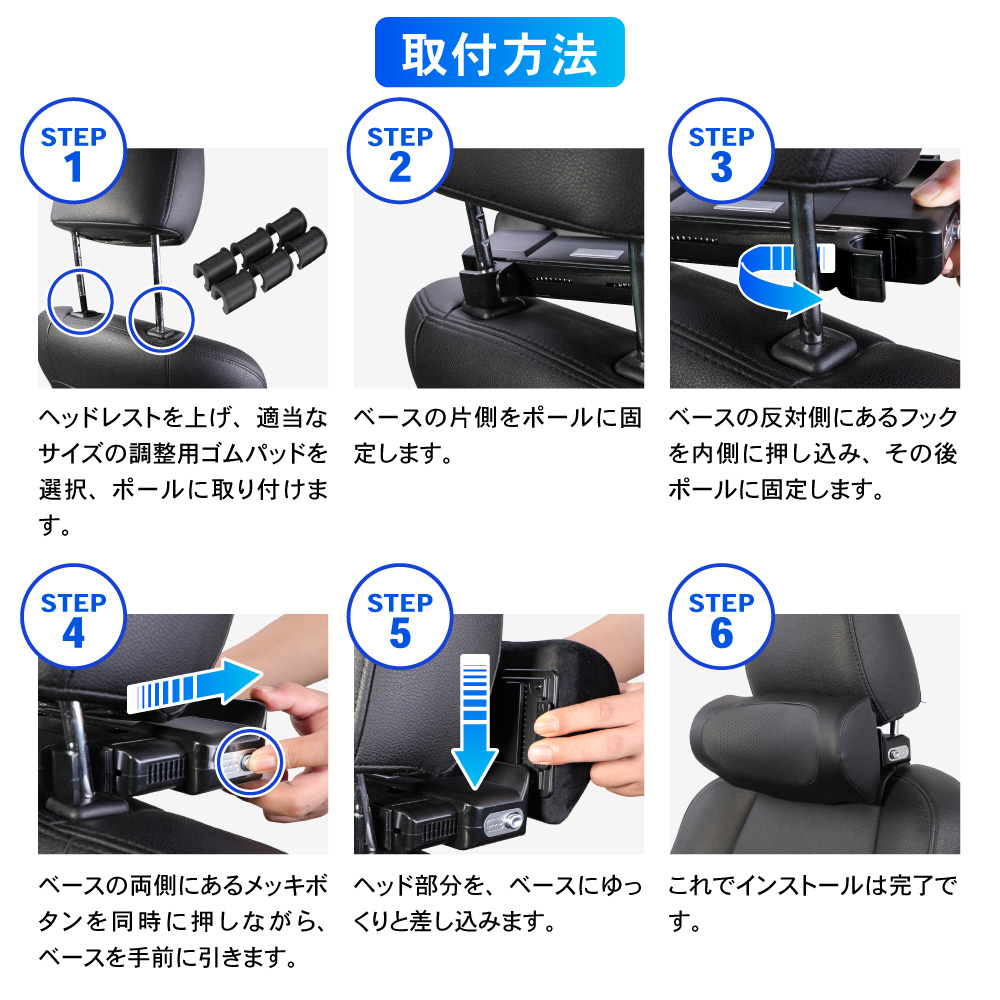 取付方法

STEP 1

ヘッドレストを上げ、適当なサイズの調整用ゴムパッドを選択、ポールに取り付けます。

STEP 2

ベースの片側をポールに固定します。

STEP 3

ベースの反対側にあるフックを内側に押し込み、その後ポールに固定します。

STEP 4

ベースの両側にあるメッキボタンを同時に押しながら、ベースを手前に引きます。

STEP 5

ヘッド部分を、ベースにゆっくりと差し込みます。

STEP 6

これでインストールは完了です。