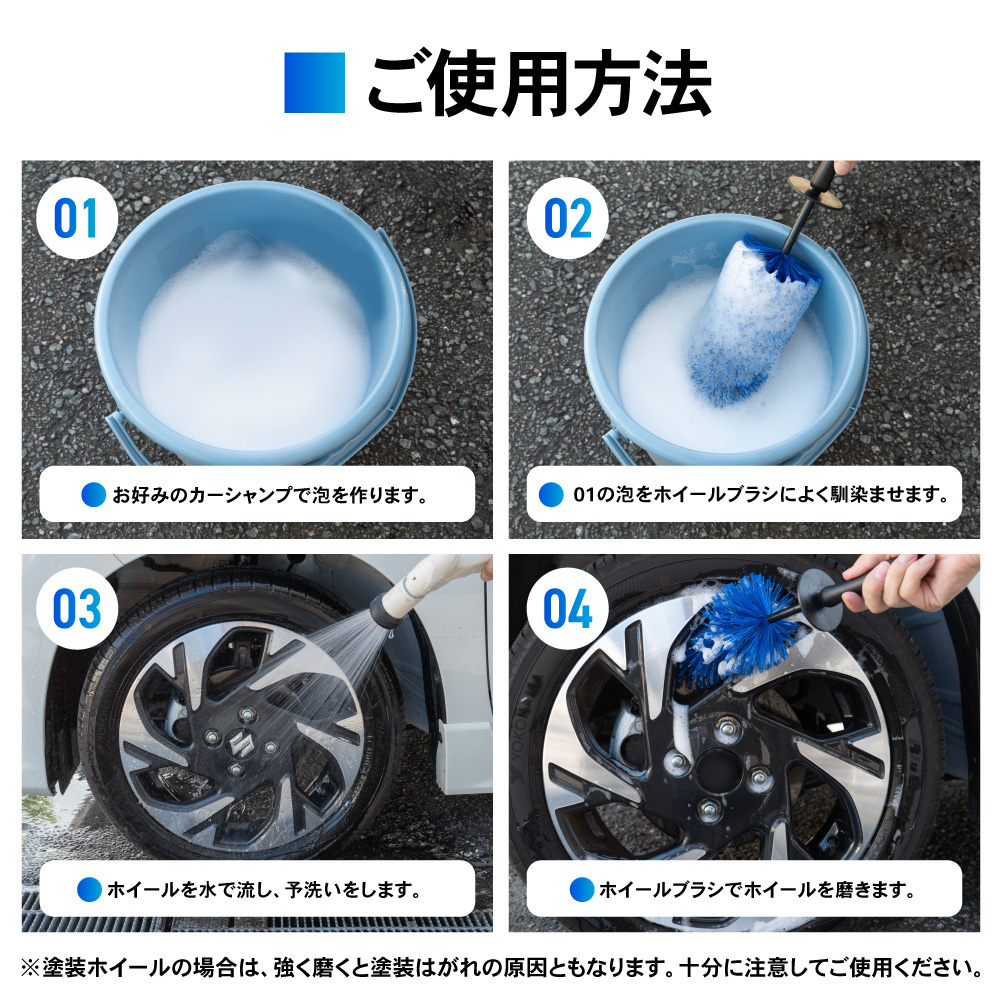 ご使用方法

01
お好みのカーシャンプで泡を作ります。

02
01の泡をホイールブラシによく馴染ませます。

03
ホイールを水で流し、予洗いをします。

04
ホイールブラシでホイールを磨きます。

※塗装ホイールの場合は、強く磨くと塗装はがれの原因ともなります。十分に注意してご使用ください。