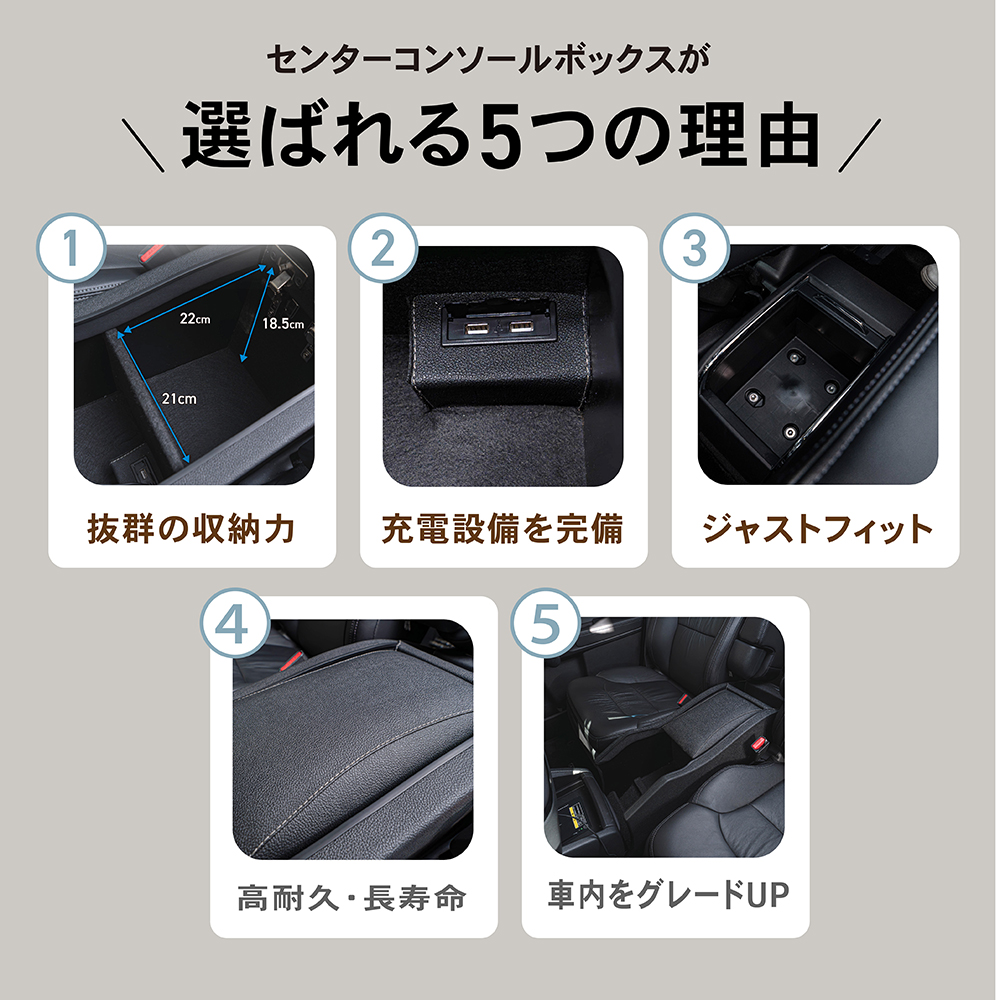 センターコンソールボックスが

＼ 選ばれる5つの理由 ／

1

22cm

18.5cm

21cm

抜群の収納力

2

充電設備を完備

3

ジャストフィット

4

高耐久・長寿命

5

車内をグレードUP