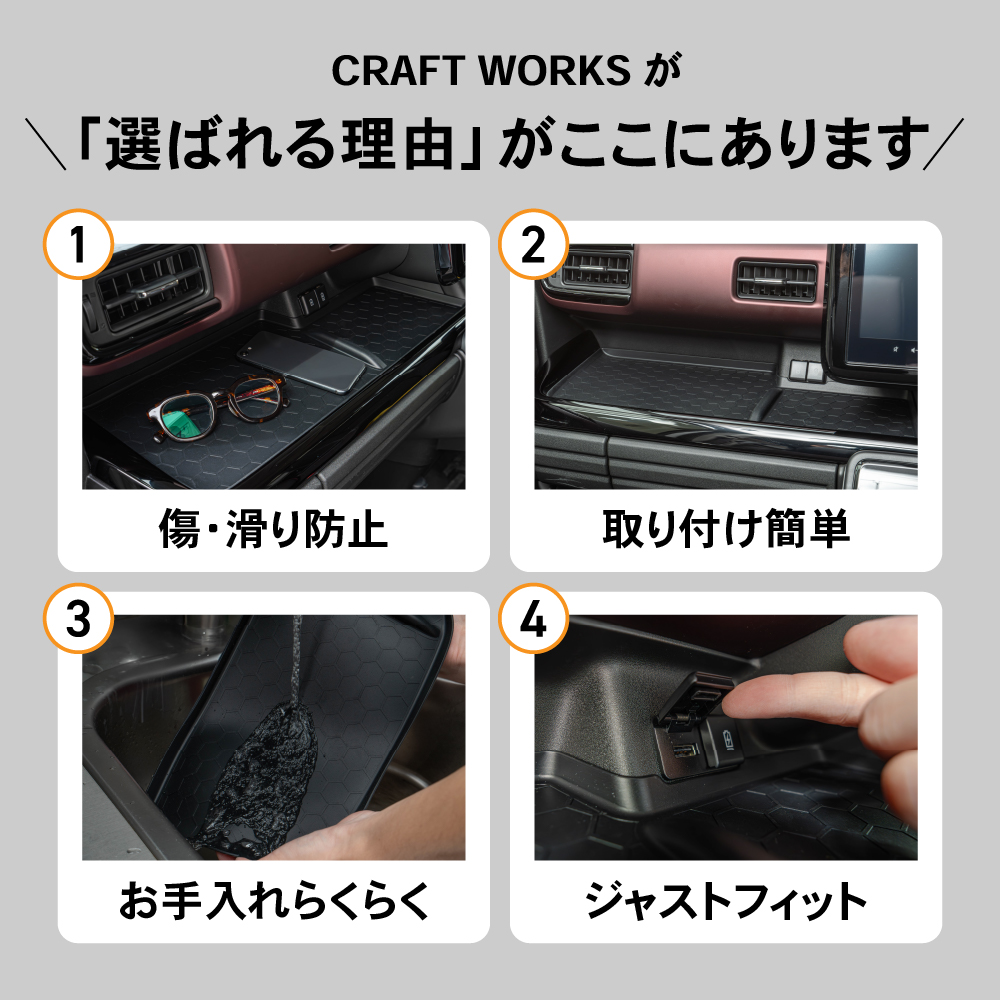 CRAFT WORKS が
＼「選ばれる理由」がここにあります／

1
傷・滑り防止

2
取り付け簡単

3
お手入れらくらく

4
ジャストフィット