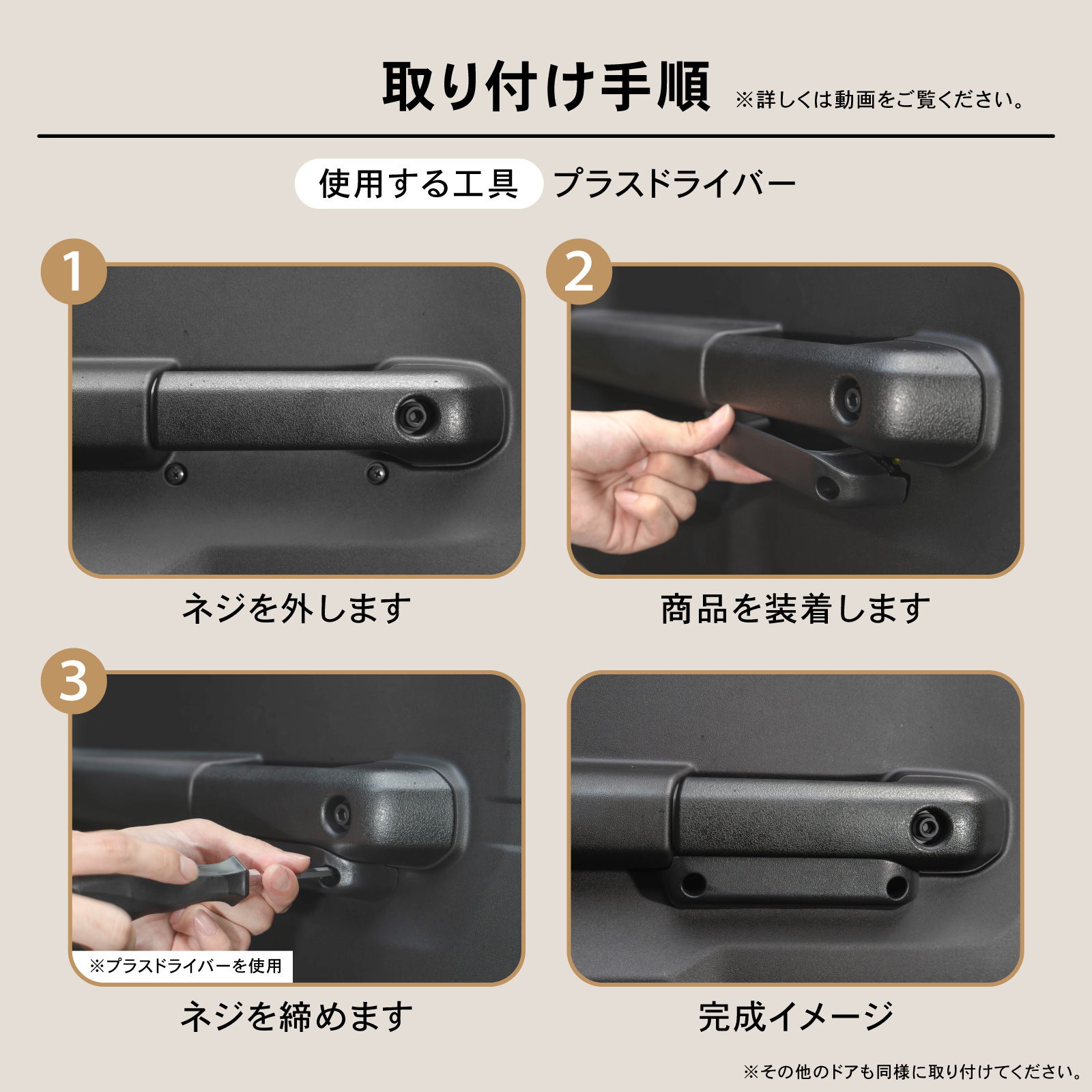 取り付け手順 ※詳しくは動画をご覧ください。

使用する工具 プラスドライバー

1

ネジを外します

2

商品を装着します

3

※プラスドライバーを使用

ネジを締めます

完成イメージ

※その他のドアも同様に取り付けてください。