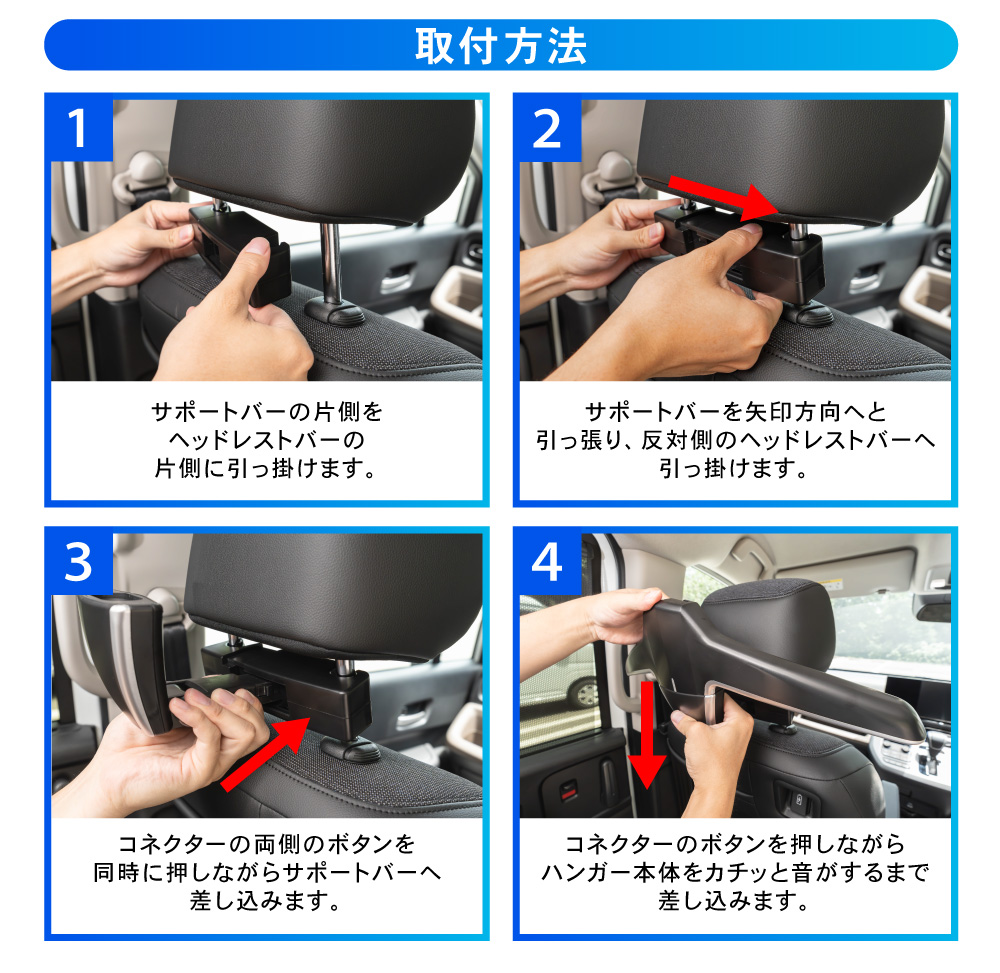 取付方法

1

サポートバーの片側をヘッドレストバーの片側に引っ掛けます。

2

サポートバーを矢印方向へと引っ張り、反対側のヘッドレストバーへ引っ掛けます。

3

コネクターの両側のボタンを同時に押しながらサポートバーへ差し込みます。

4

コネクターのボタンを押しながらハンガー本体をカチッと音がするまで差し込みます。