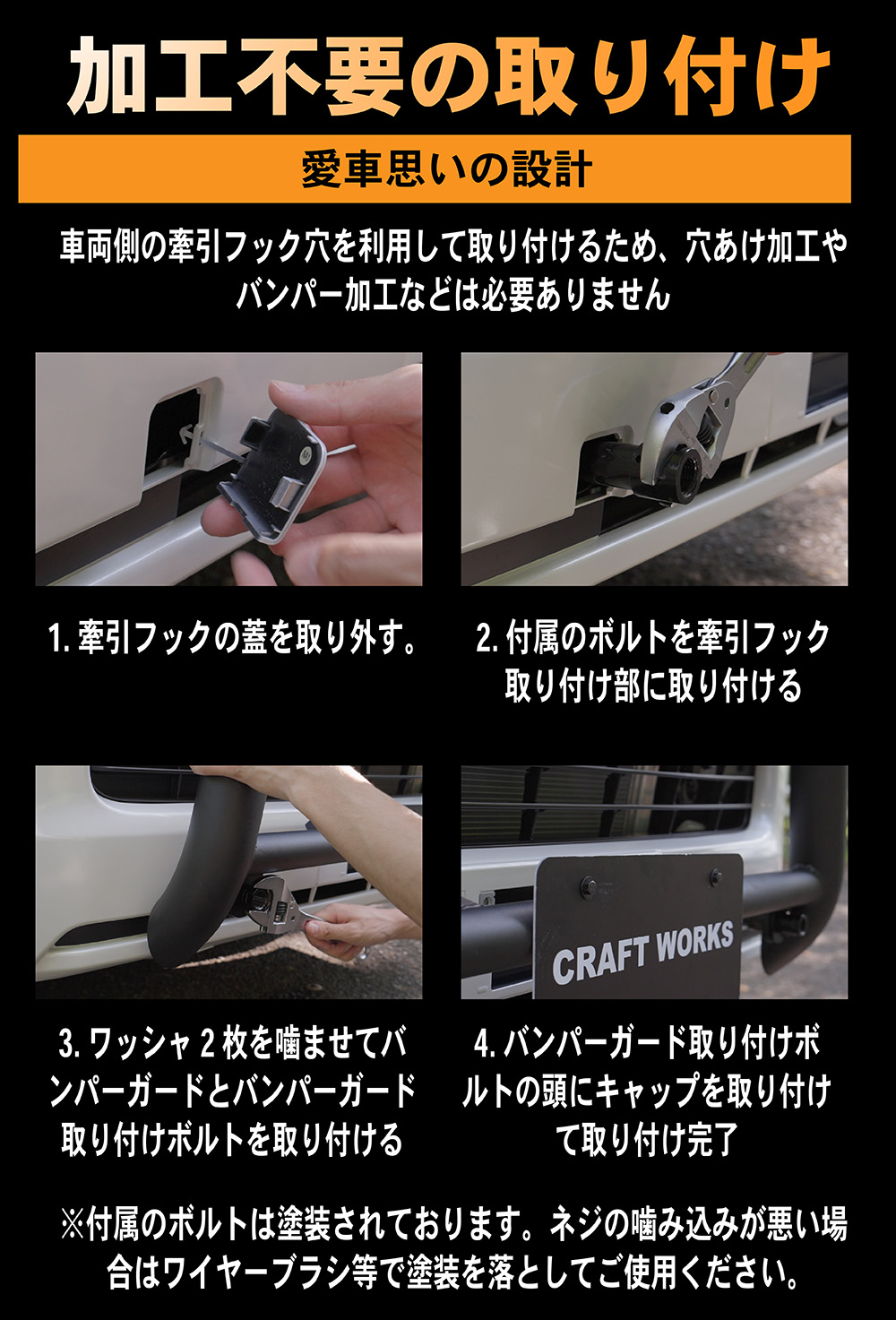 加工不要の取り付け

愛車思いの設計

車両側の牽引フック穴を利用して取り付けるため、穴あけ加工やバンパー加工などは必要ありません

1. 牽引フックの蓋を取り外す。

2. 付属のボルトを牽引フック取り付け部に取り付ける

CRAFT WORKS

3. ワッシャ 2 枚を噛ませてバンパーガードとバンパーガード取り付けボルトを取り付ける

4. バンパーガード取り付けボルトの頭にキャップを取り付けて取り付け完了

※付属のボルトは塗装されております。ネジの噛み込みが悪い場合はワイヤーブラシ等で塗装を落としてご使用ください。