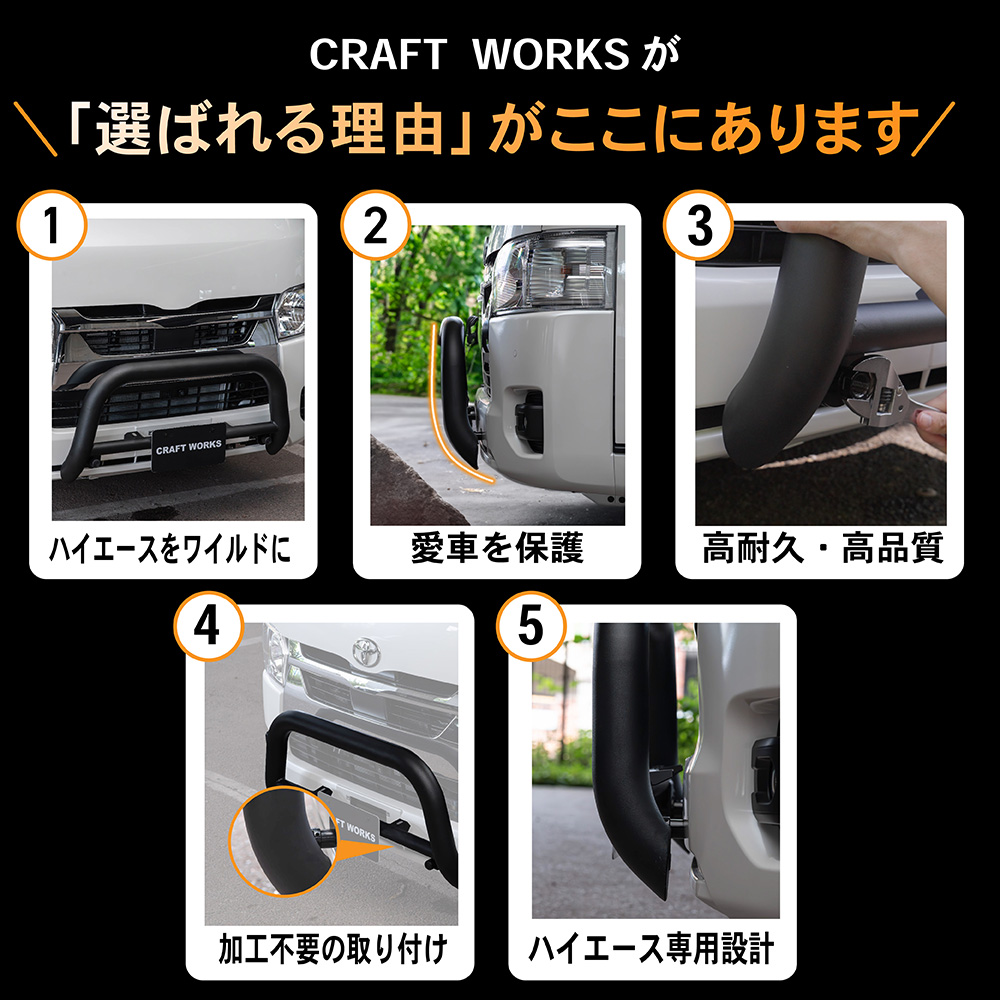 CRAFT WORKS が

＼「選ばれる理由」がここにあります／

1

CRAFT WORKS

ハイエースをワイルドに

2

愛車を保護

3

高耐久・高品質

4

CRAFT WORKS

加工不要の取り付け

5

ハイエース専用設計