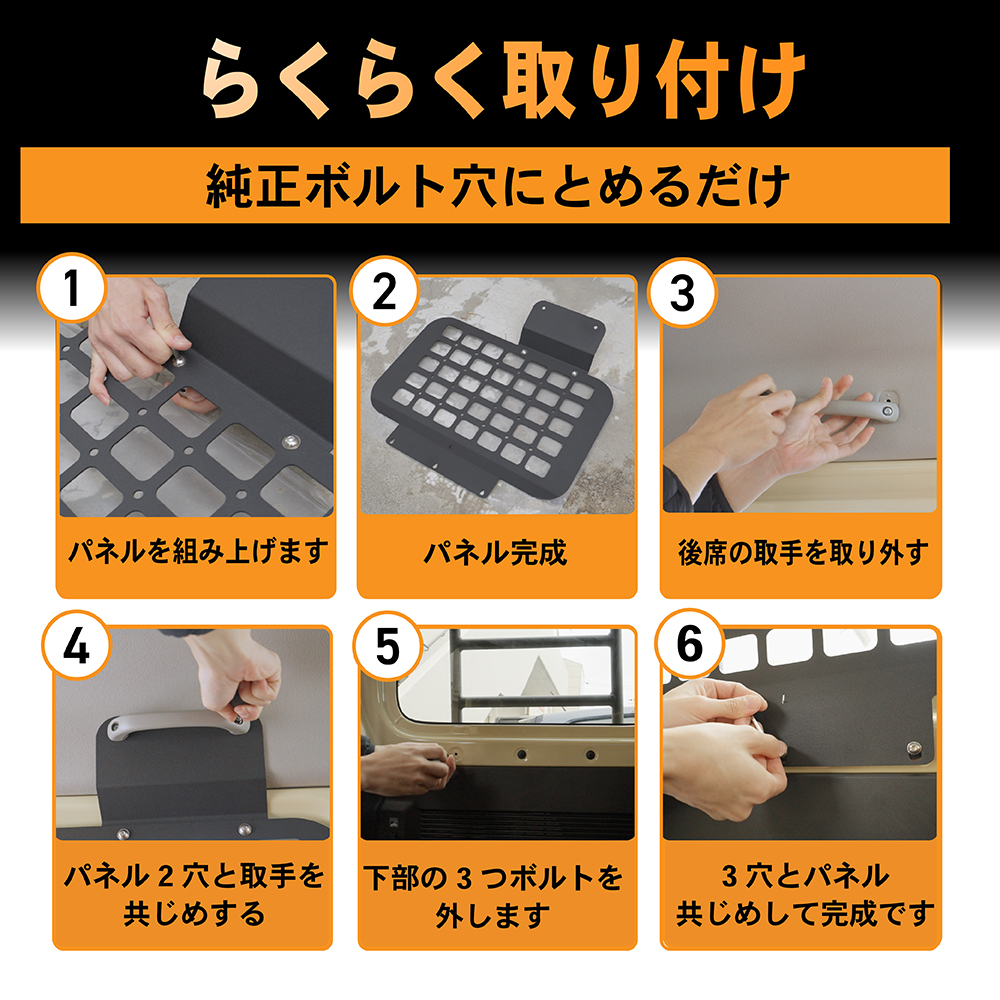 らくらく取り付け

純正ボルト穴にとめるだけ

1
パネルを組み上げます

2
パネル完成

3
後席の取手を取り外す

4
パネル２穴と取手を共じめする

5
下部の３つボルトを外します

6
３穴とパネル共じめして完成です