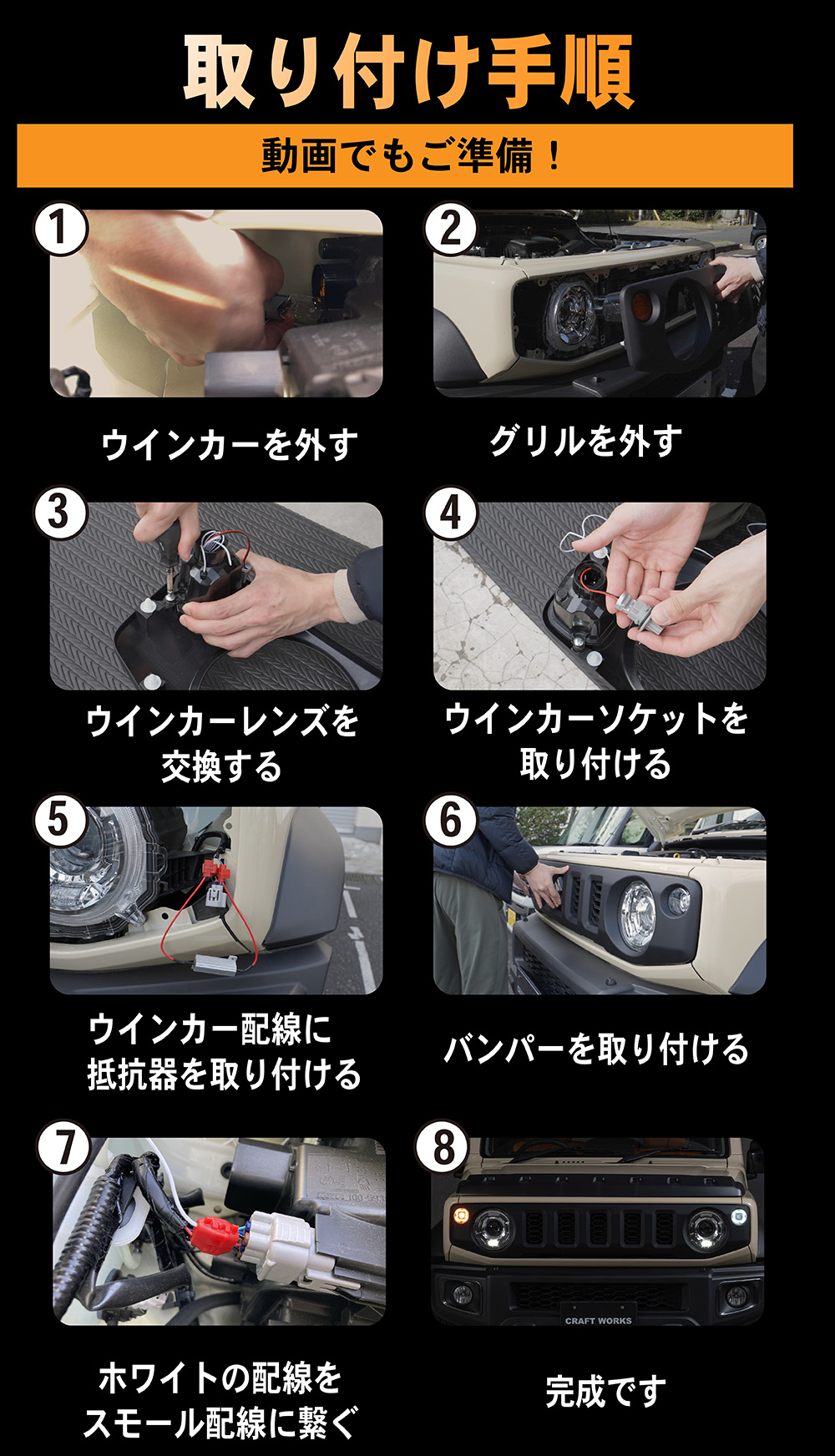 取り付け手順

動画でもご準備！

1
ウインカーを外す

2
グリルを外す

3
ウインカーレンズを交換する

4
ウインカーソケットを取り付ける

5
ウインカー配線に抵抗器を取り付ける

6
バンパーを取り付ける

7
ホワイトの配線をスモール配線に繋ぐ

8
CRAFT WORKS
完成です