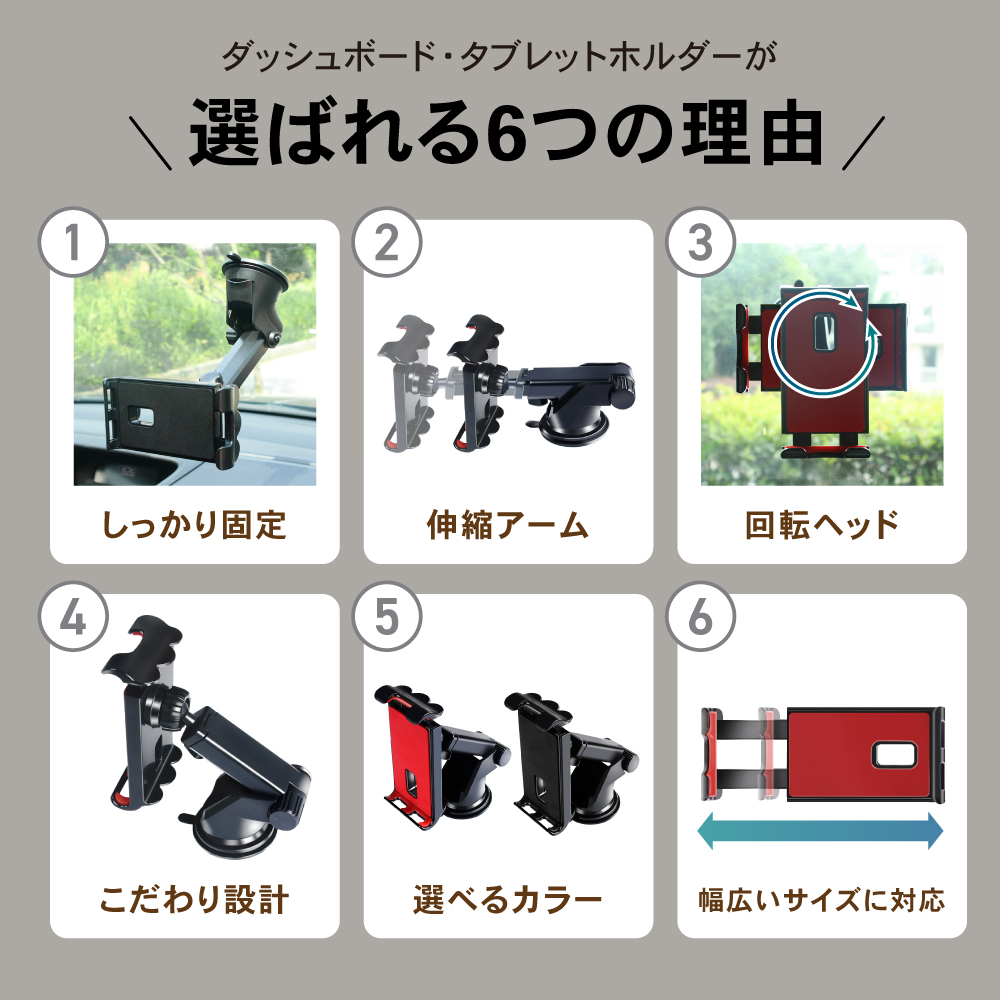 ダッシュボード・タブレットホルダーが

＼ 選ばれる6つの理由 ／

1
しっかり固定

2
伸縮アーム

3
回転ヘッド

4
こだわり設計

5
選べるカラー

6
幅広いサイズに対応