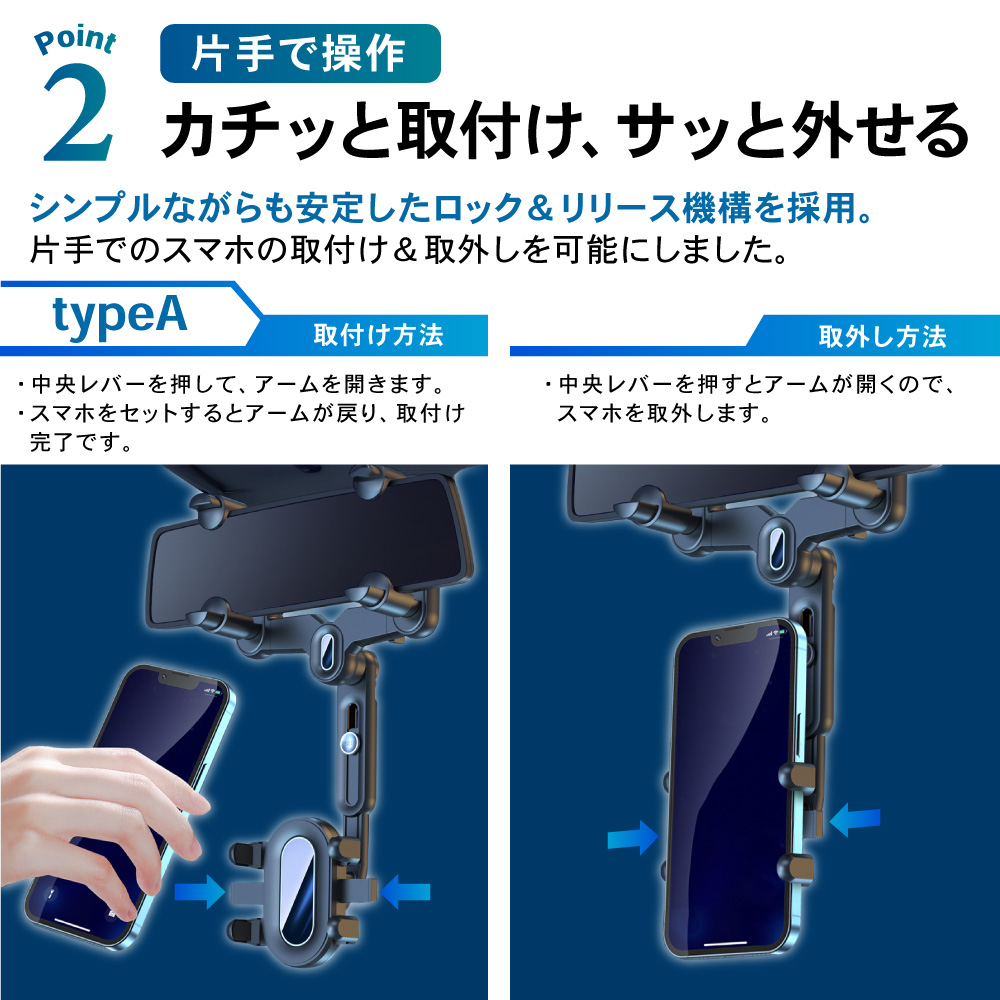 Point 2

片手で操作

カチッと取付け、サッと外せる

シンプルながらも安定したロック＆リリース機構を採用。
片手でのスマホの取付け＆取外しを可能にしました。

typeA

取付け方法

・中央レバーを押して、アームを開きます。
・スマホをセットするとアームが戻り、取付け完了です。

取外し方法

・中央レバーを押すとアームが開くので、スマホを取外します。