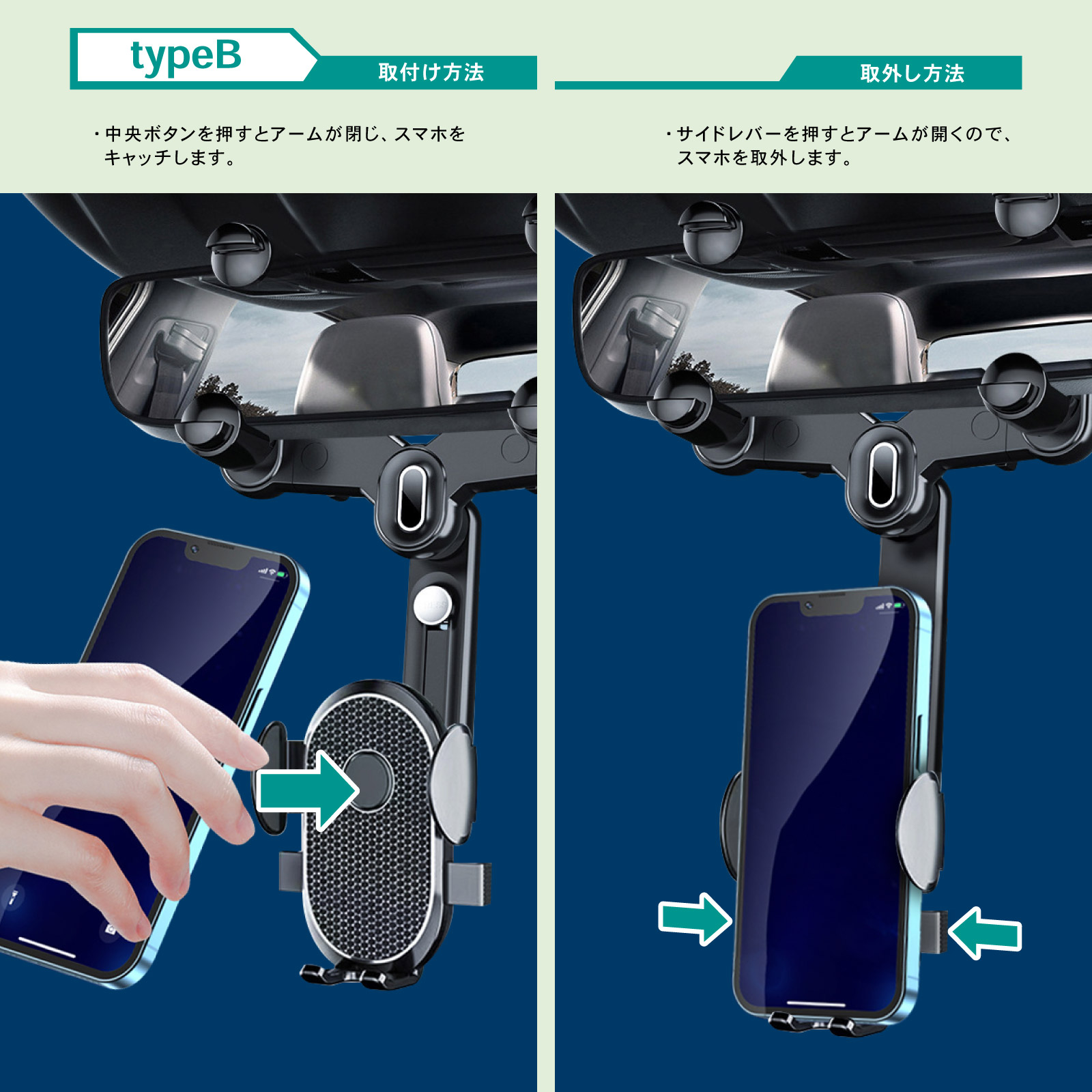 typeB

取付け方法

・中央ボタンを押すとアームが閉じ、スマホをキャッチします。

取外し方法

・サイドレバーを押すとアームが開くので、スマホを取外します。