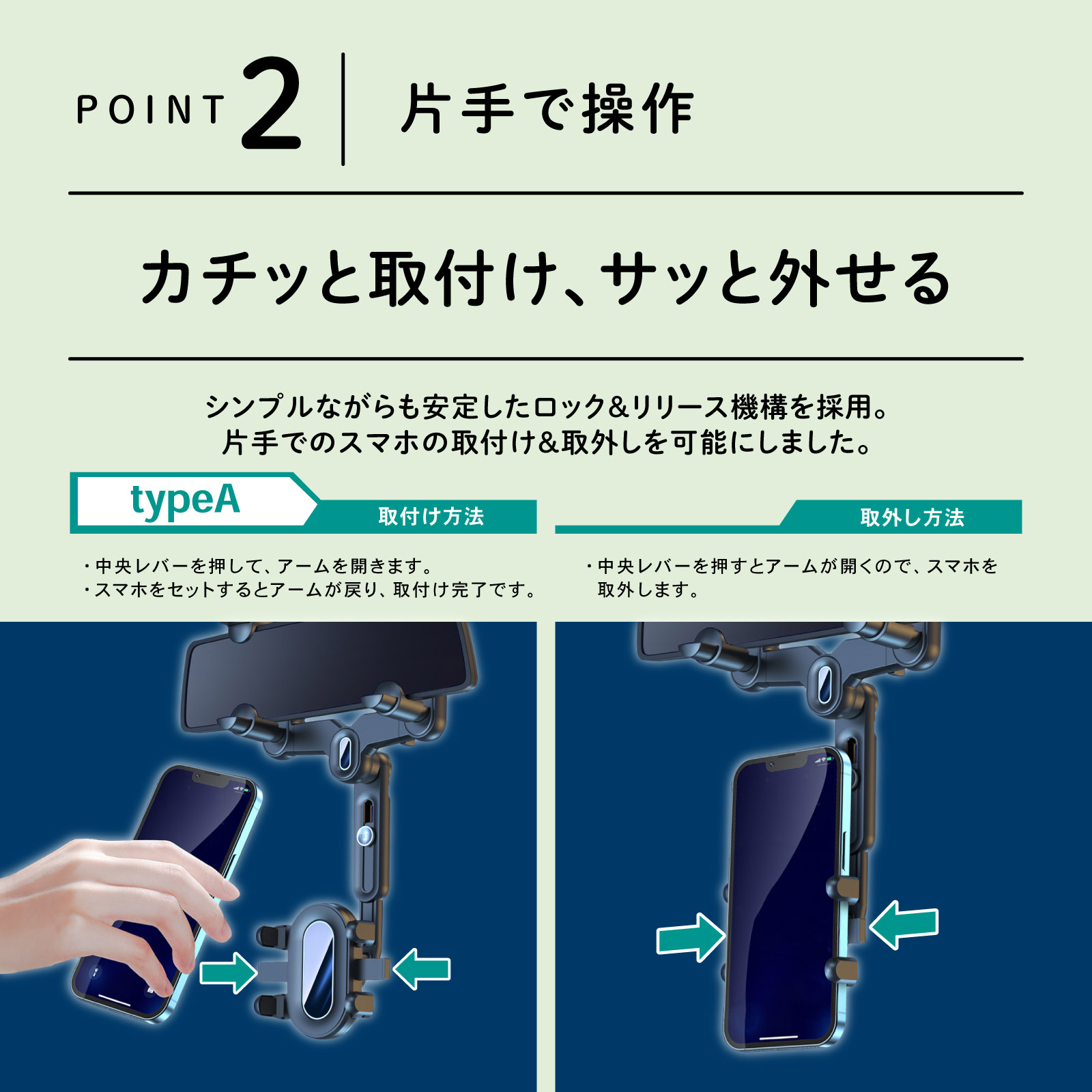 POINT 2 片手で操作

カチッと取付け、サッと外せる

シンプルながらも安定したロック&リリース機構を採用。
片手でのスマホの取付け&取外しを可能にしました。

typeA

取付け方法

・中央レバーを押して、アームを開きます。
・スマホをセットするとアームが戻り、取付け完了です。

取外し方法

・中央レバーを押すとアームが開くので、スマホを取外します。