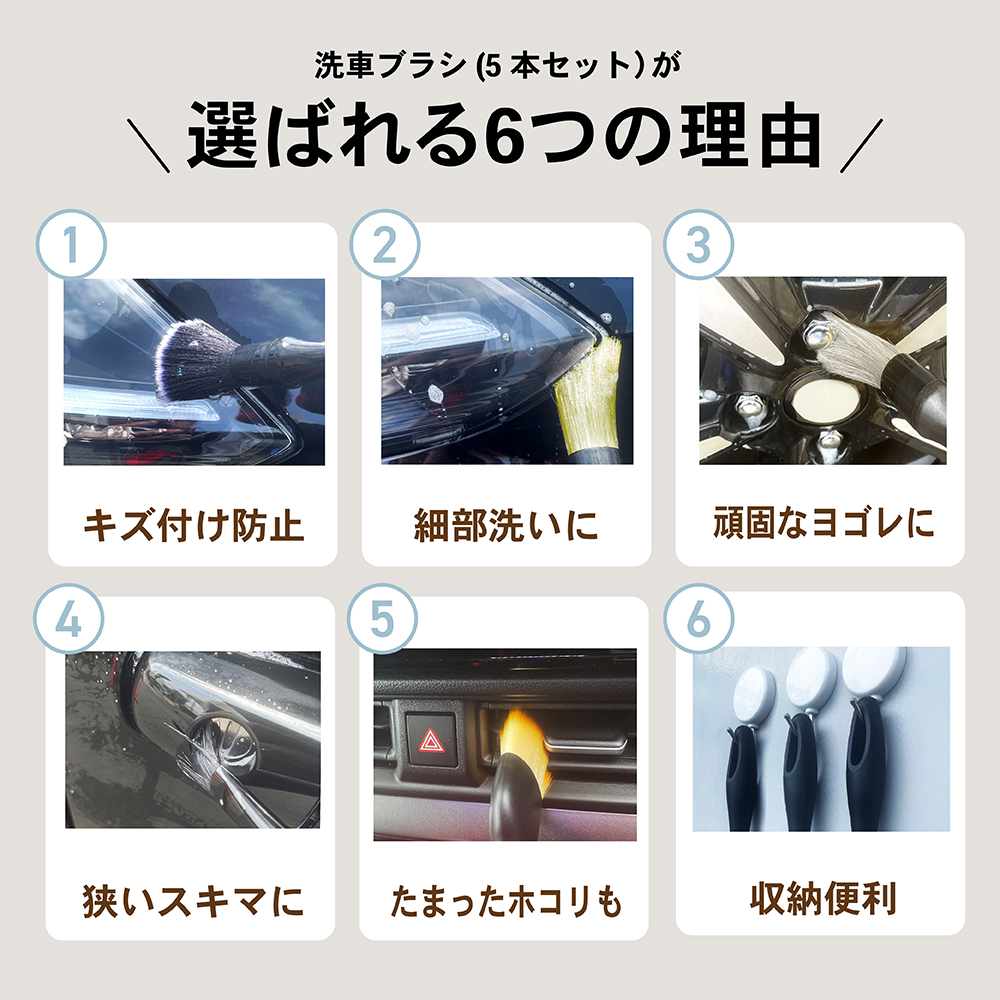 洗車ブラシ (5 本セット) が
＼ 選ばれる6つの理由 ／

1
キズ付け防止

2
細部洗いに

3
頑固なヨゴレに

4
狭いスキマに

5
たまったホコリも

6
収納便利