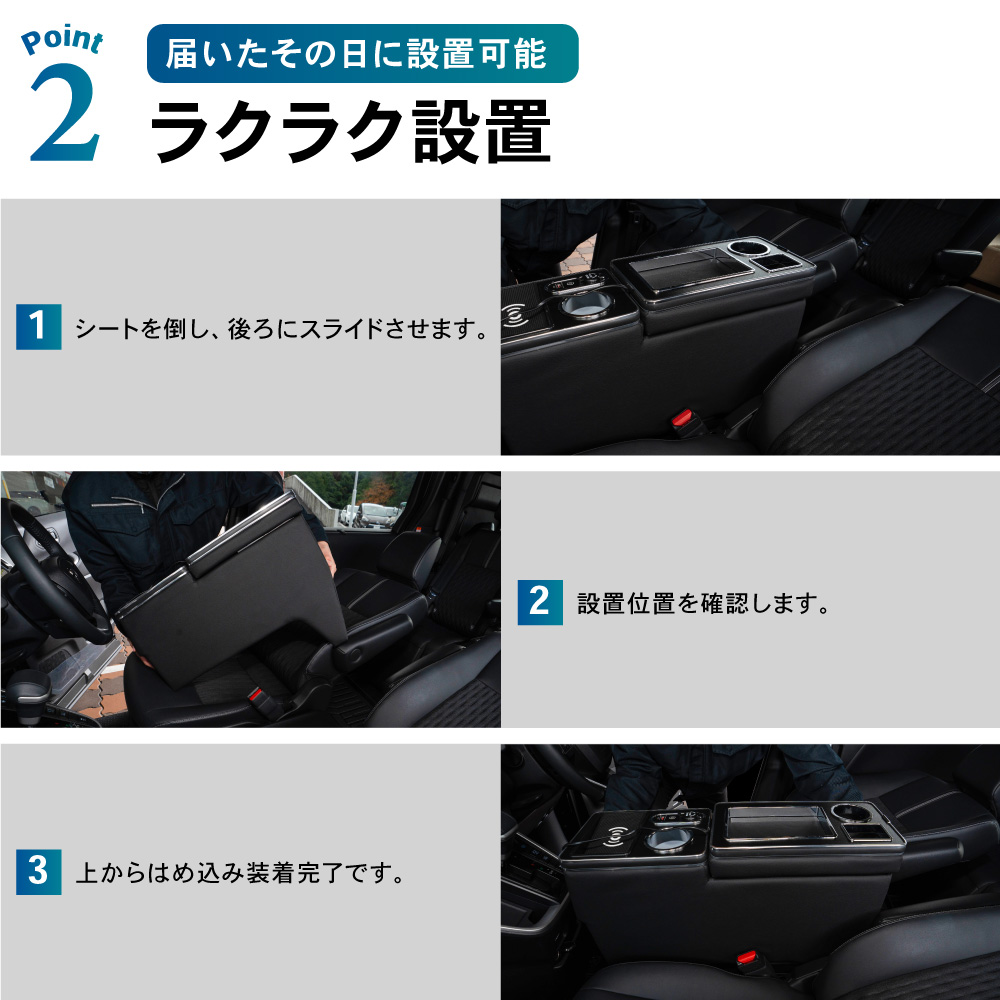 Point 2
届いたその日に設置可能
ラクラク設置

1 シートを倒し、後ろにスライドさせます。

2 設置位置を確認します。

3 上からはめ込み装着完了です。