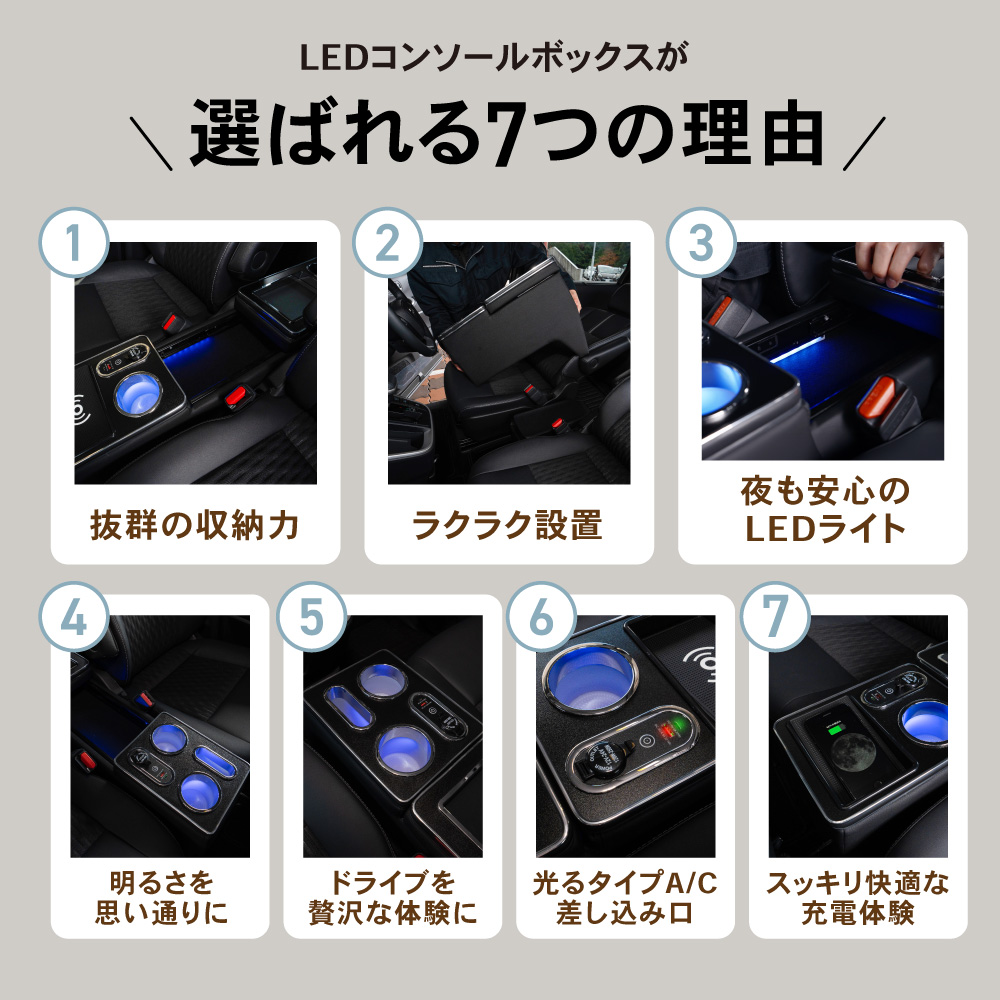 LEDコンソールボックスが

＼ 選ばれる7つの理由 ／

1
抜群の収納力

2
ラクラク設置

3
夜も安心の
LEDライト

4
明るさを
思い通りに

5
ドライブを
贅沢な体験に

6
光るタイプA/C
差し込み口

7
スッキリ快適な
充電体験