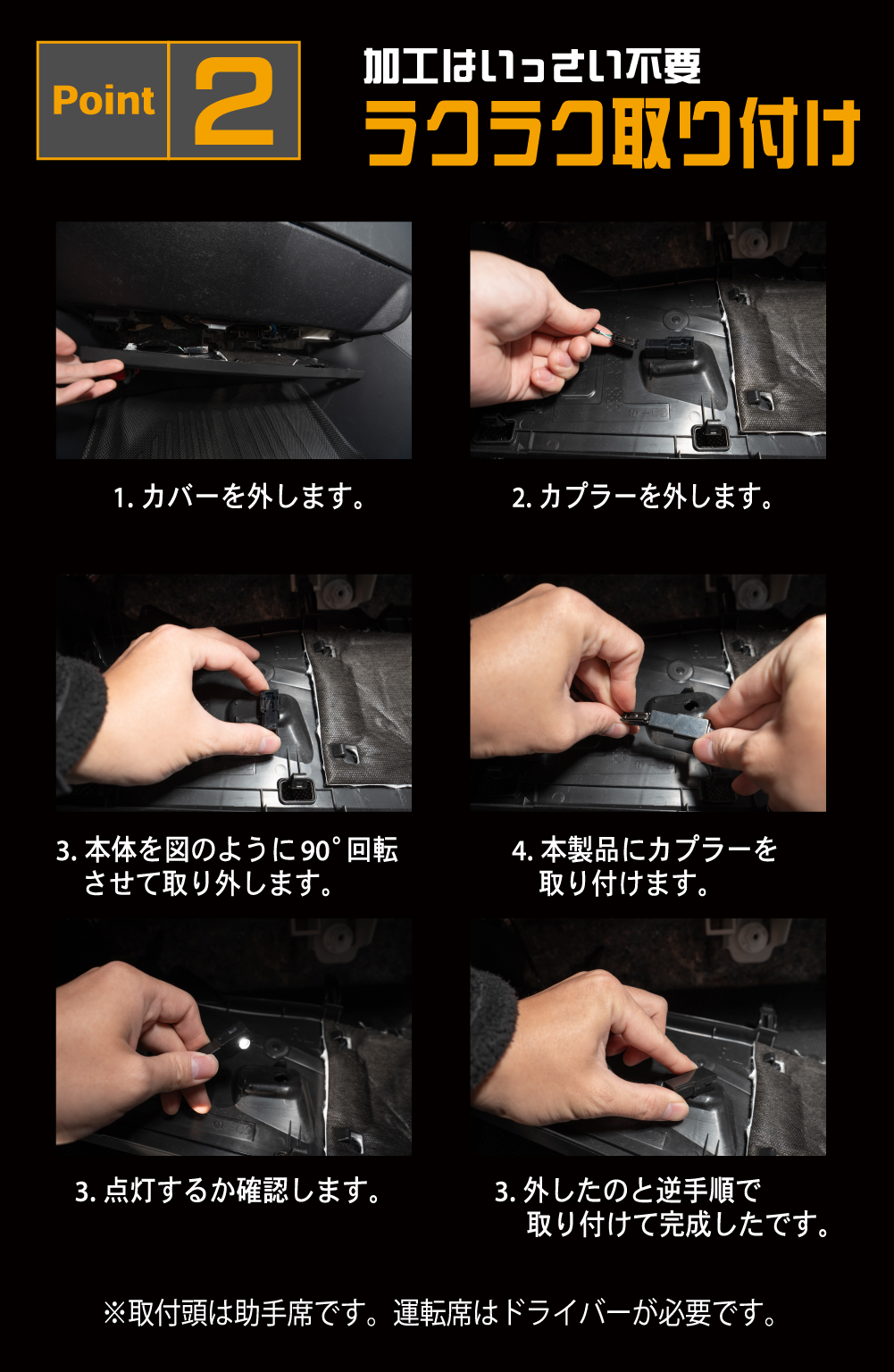 Point 2

加工はいっさい不要
ラクラク取り付け

1. カバーを外します。

2. カプラーを外します。

3. 本体を図のように90°回転させて取り外します。

4. 本製品にカプラーを取り付けます。

3. 点灯するか確認します。

3. 外したのと逆手順で取り付けて完成したです。

※取付頭は助手席です。運転席はドライバーが必要です。