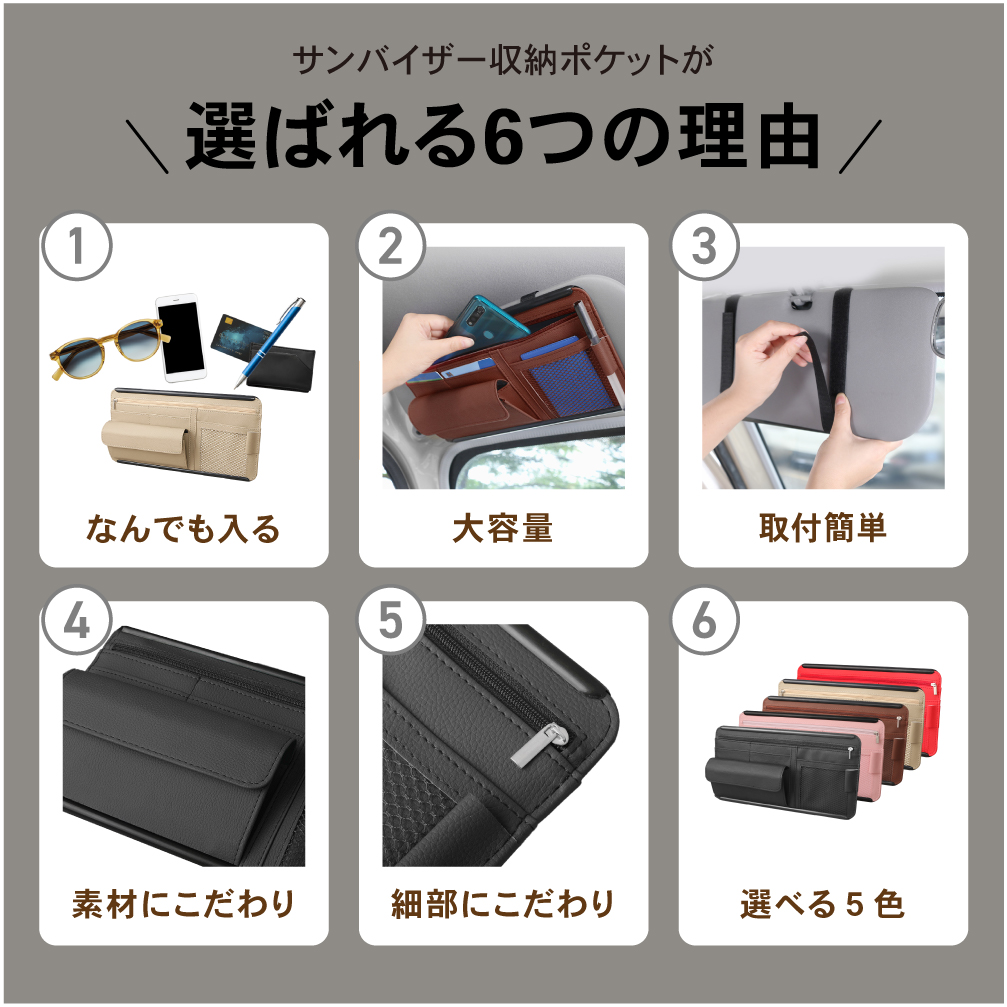 サンバイザー収納ポケットが

＼ 選ばれる6つの理由 ／

1
なんでも入る

2
大容量

3
取付簡単

4
素材にこだわり

5
細部にこだわり

6
選べる５色