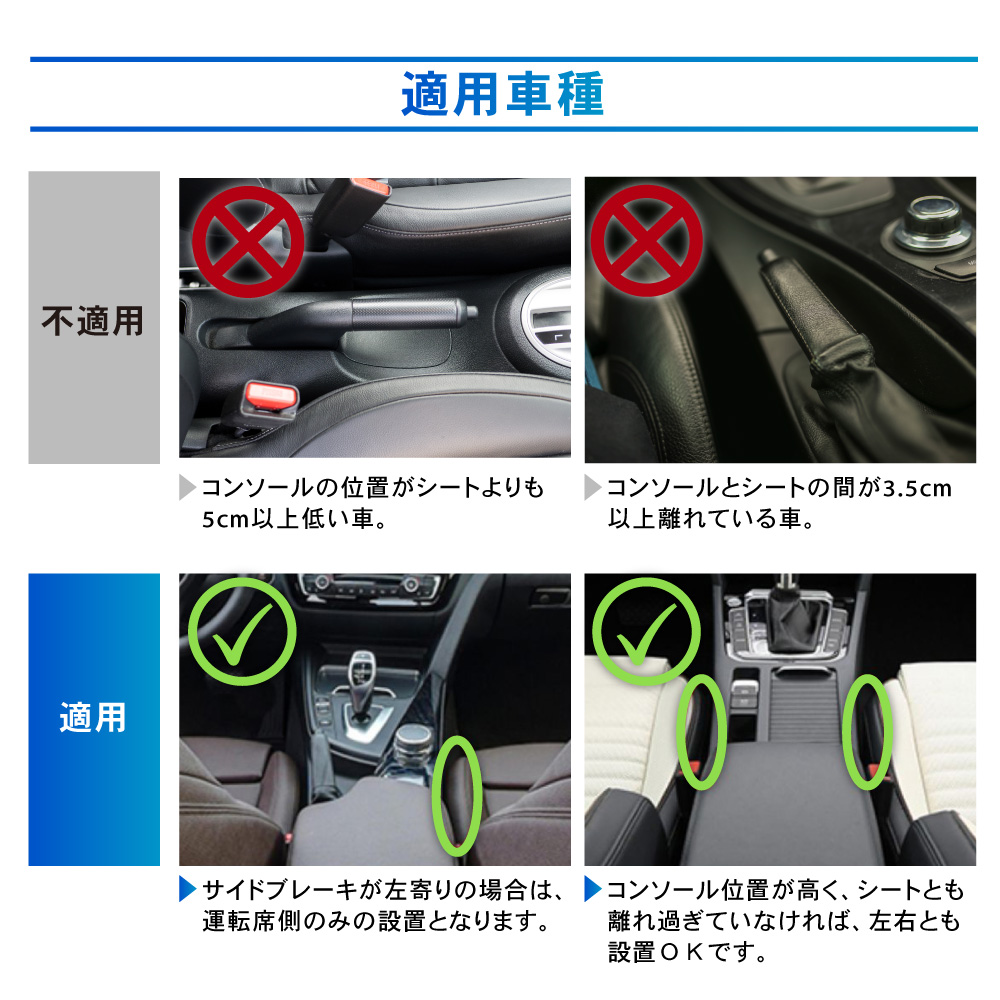 適用車種

不適用

コンソールの位置がシートよりも5cm以上低い車。

コンソールとシートの間が3.5cm以上離れている車。

適用

サイドブレーキが左寄りの場合は、運転席側のみの設置となります。

コンソール位置が高く、シートとも離れ過ぎていなければ、左右とも設置ＯＫです。