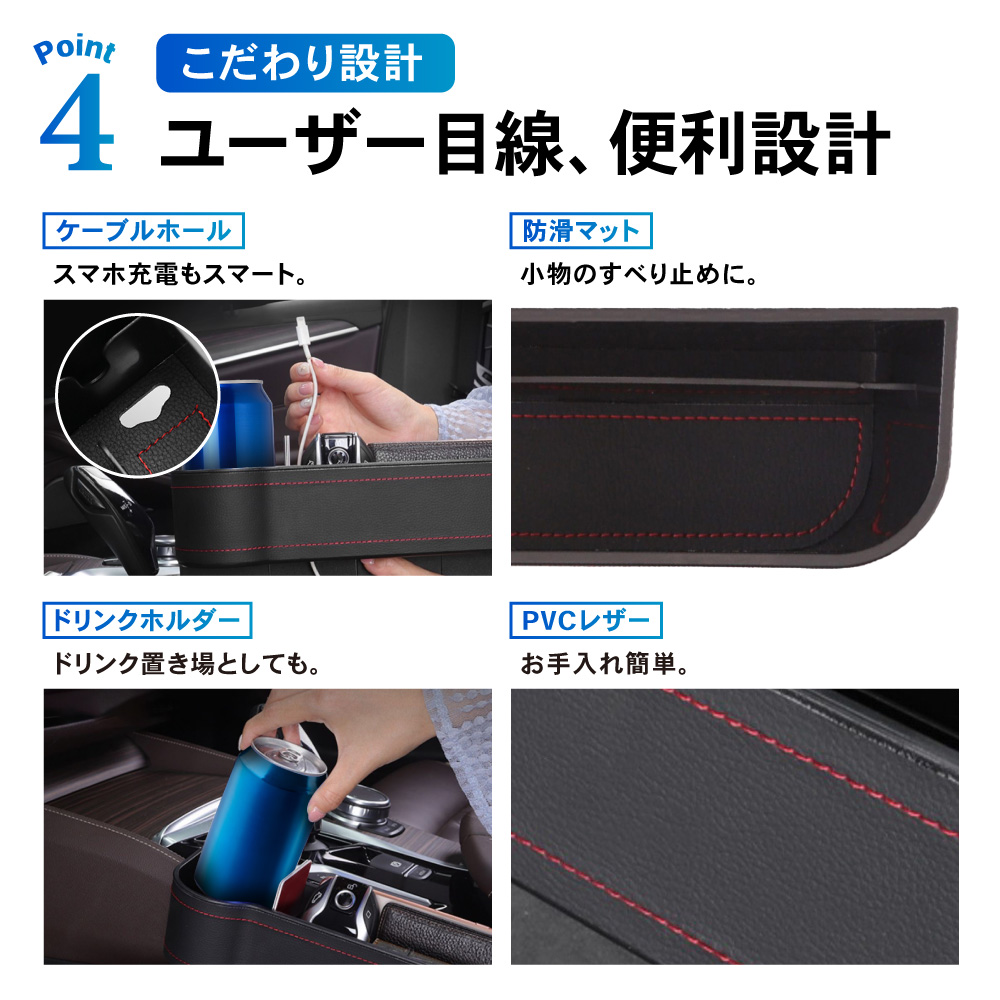 Point 4

こだわり設計

ユーザー目線、便利設計

ケーブルホール

スマホ充電もスマート。

防滑マット

小物のすべり止めに。

ドリンクホルダー

ドリンク置き場としても。

PVCレザー

お手入れ簡単。