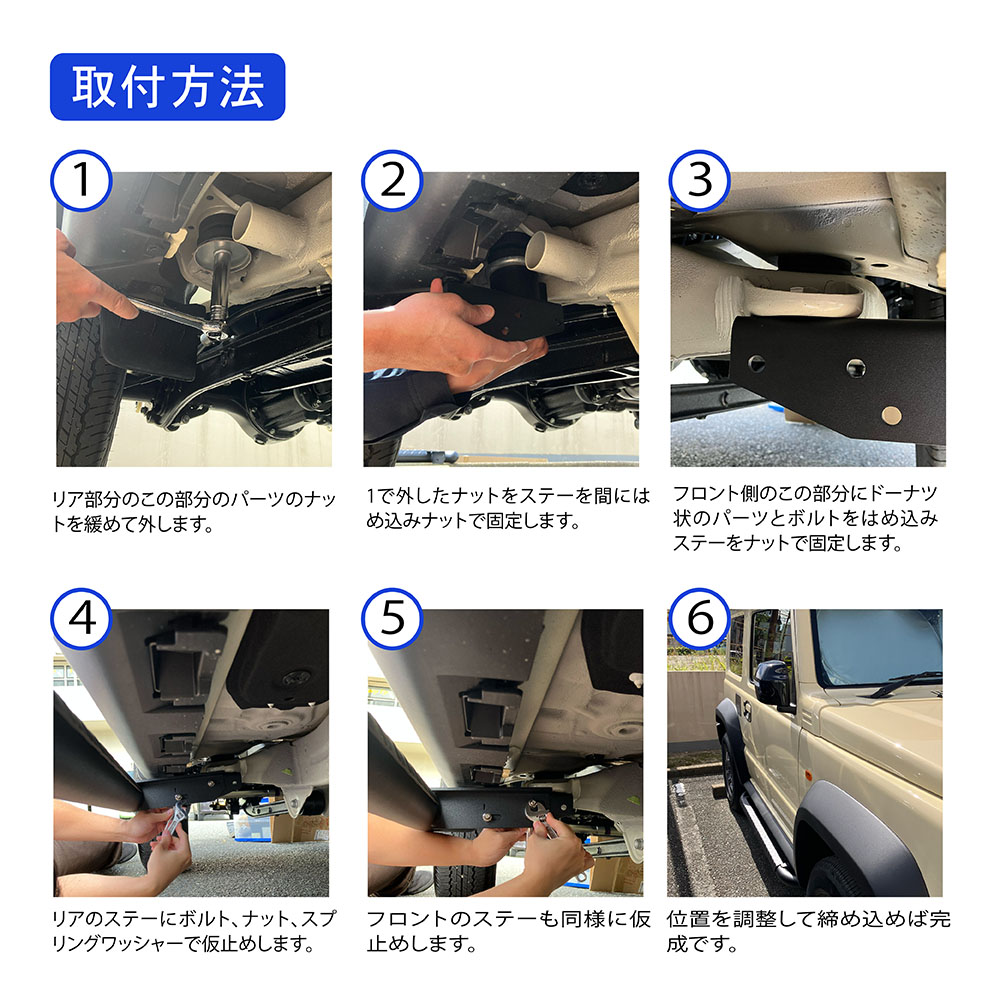 取付方法

1

リア部分のこの部分のパーツのナットを緩めて外します。

2

1で外したナットをステーを間にはめ込みナットで固定します。

3

フロント側のこの部分にドーナツ状のパーツとボルトをはめ込みステーをナットで固定します。

4

リアのステーにボルト、ナット、スプリングワッシャーで仮止めします。

5

フロントのステーも同様に仮止めします。

6

位置を調整して締め込めば完成です。