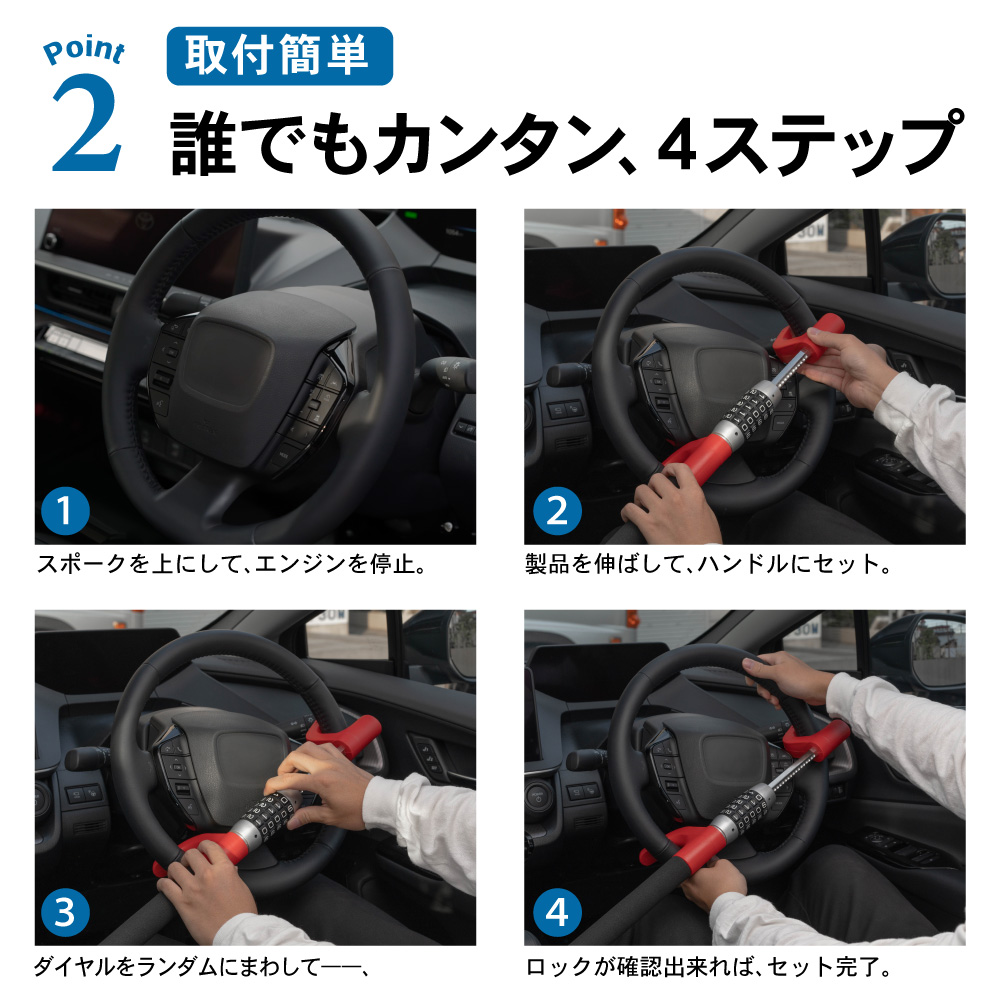 Point 2

取付簡単

誰でもカンタン、4ステップ

1

スポークを上にして、エンジンを停止。

2

製品を伸ばして、ハンドルにセット。

3

ダイヤルをランダムにまわして――、

4

ロックが確認出来れば、セット完了。