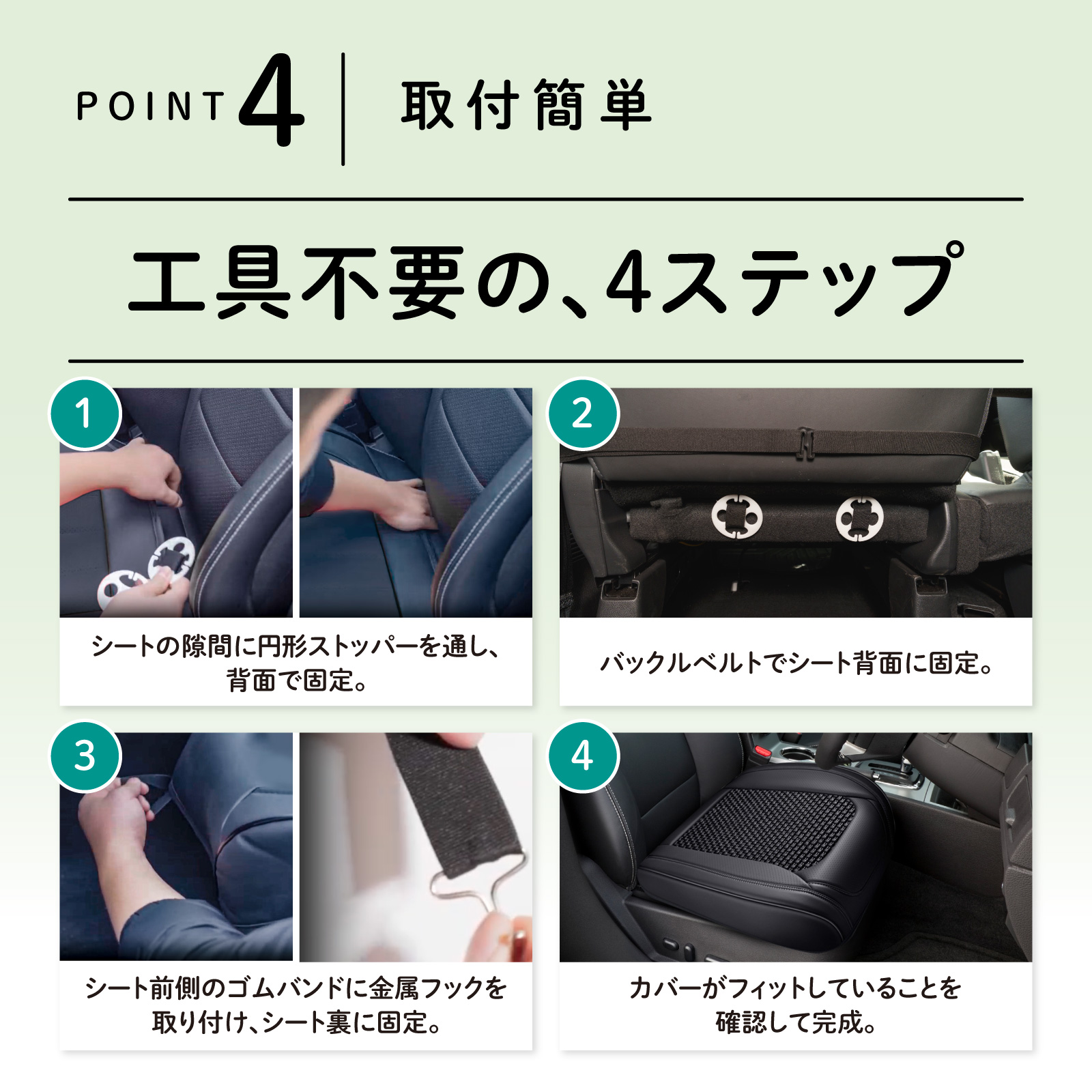 POINT 4 取付簡単

工具不要の、4ステップ

1
シートの隙間に円形ストッパーを通し、背面で固定。

2
バックルベルトでシート背面に固定。

3
シート前側のゴムバンドに金属フックを取り付け、シート裏に固定。

4
カバーがフィットしていることを確認して完成。