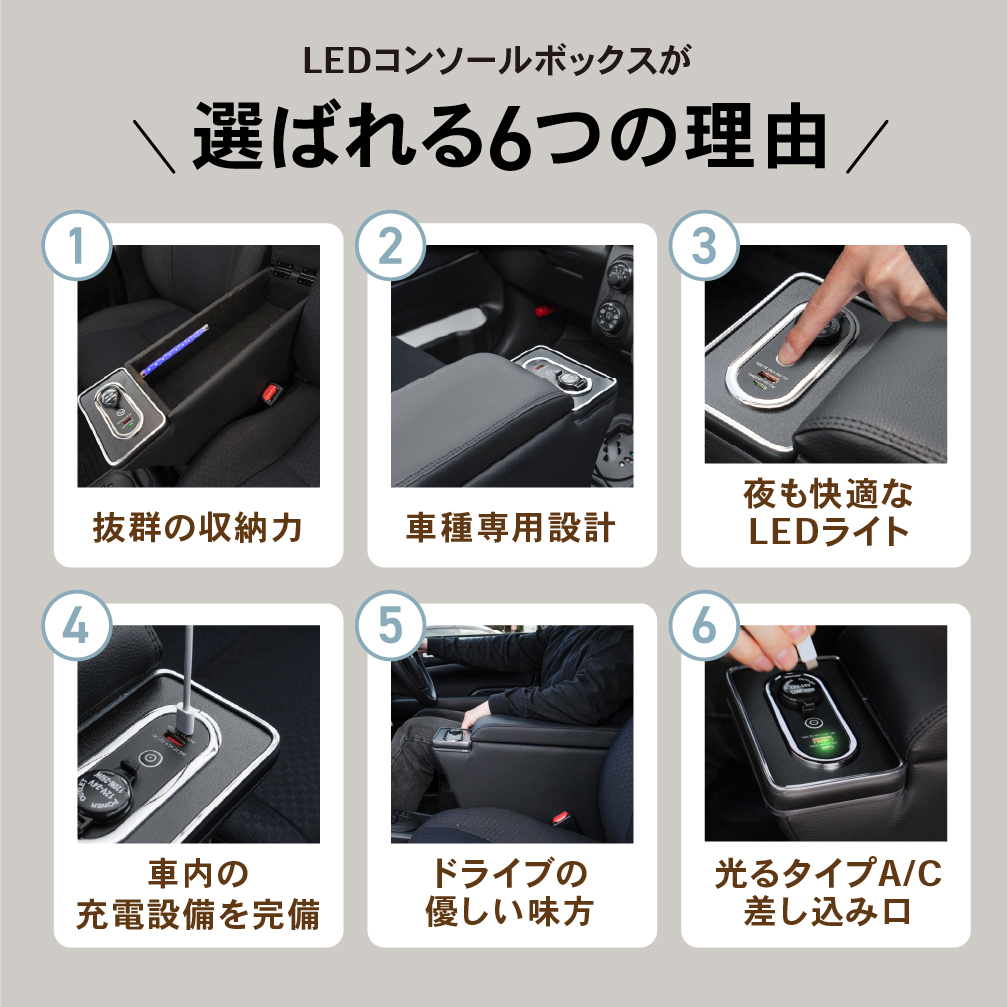 LEDコンソールボックスが

＼ 選ばれる6つの理由 ／

1

抜群の収納力

2

車種専用設計

3

夜も快適な LEDライト

4

車内の 充電設備を完備

5

ドライブの 優しい味方

6

光るタイプA/C 差し込み口