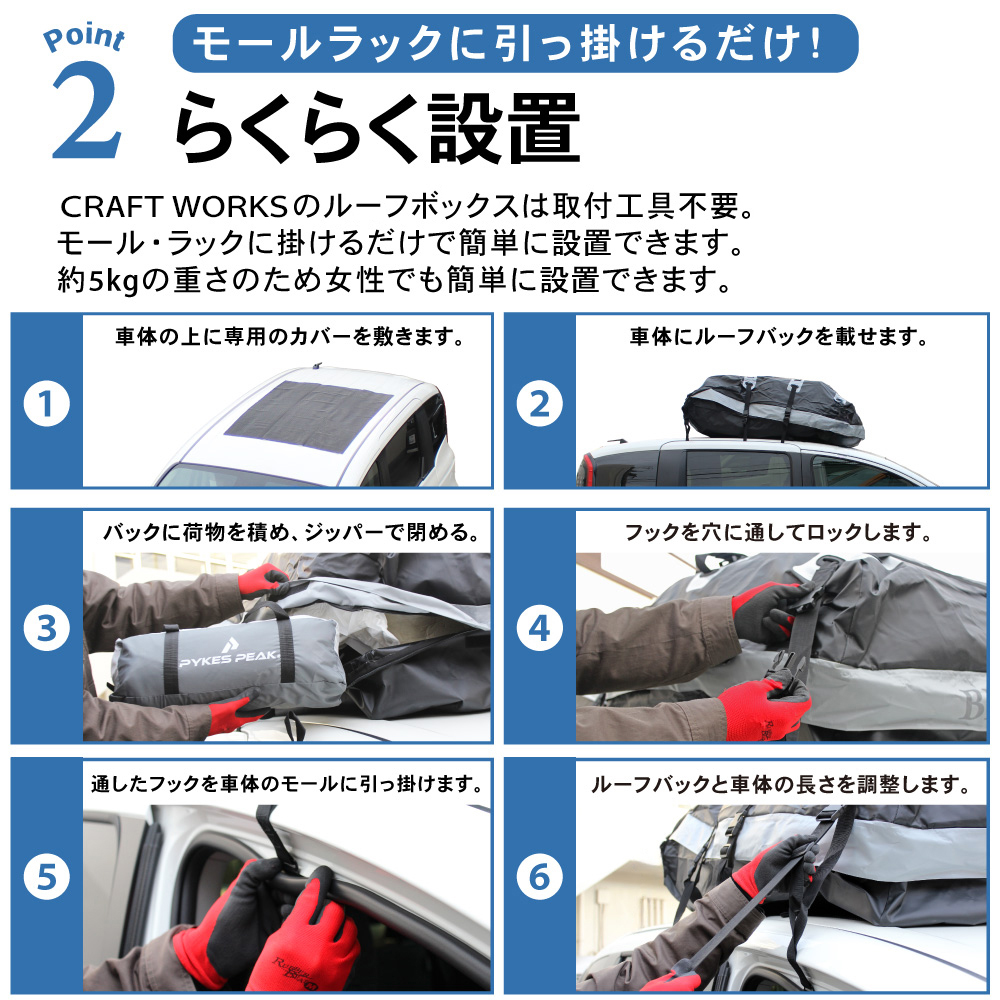 Point 2

モールラックに引っ掛けるだけ！

らくらく設置

CRAFT WORKSのルーフボックスは取付工具不要。
モール・ラックに掛けるだけで簡単に設置できます。
約5kgの重さのため女性でも簡単に設置できます。

1
車体の上に専用のカバーを敷きます。

2
車体にルーフバックを載せます。

3
バックに荷物を積め、ジッパーで閉める。

PYKES PEAK

4
フックを穴に通してロックします。

5
通したフックを車体のモールに引っ掛けます。

6
ルーフバックと車体の長さを調整します。