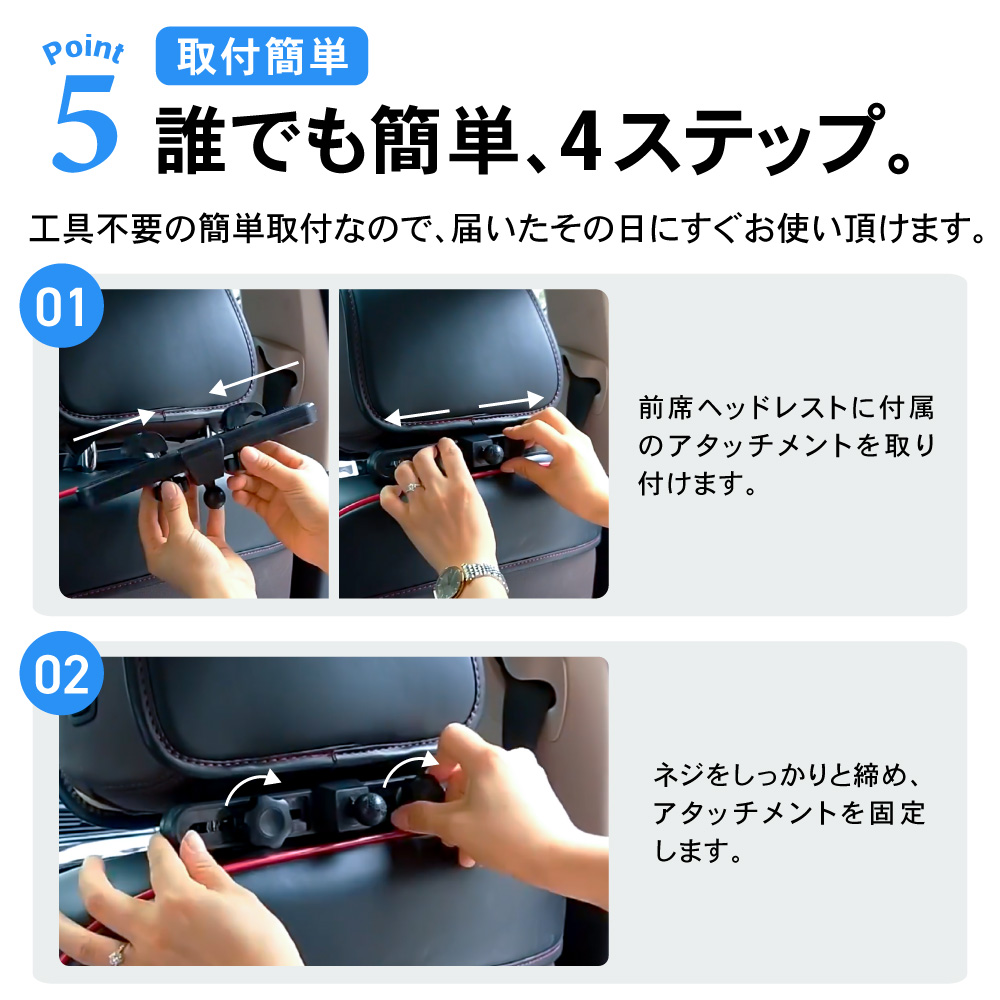 Point 5

取付簡単

誰でも簡単、4ステップ。

工具不要の簡単取付なので、届いたその日にすぐお使い頂けます。

01

前席ヘッドレストに付属のアタッチメントを取り付けます。

02

ネジをしっかりと締め、アタッチメントを固定します。