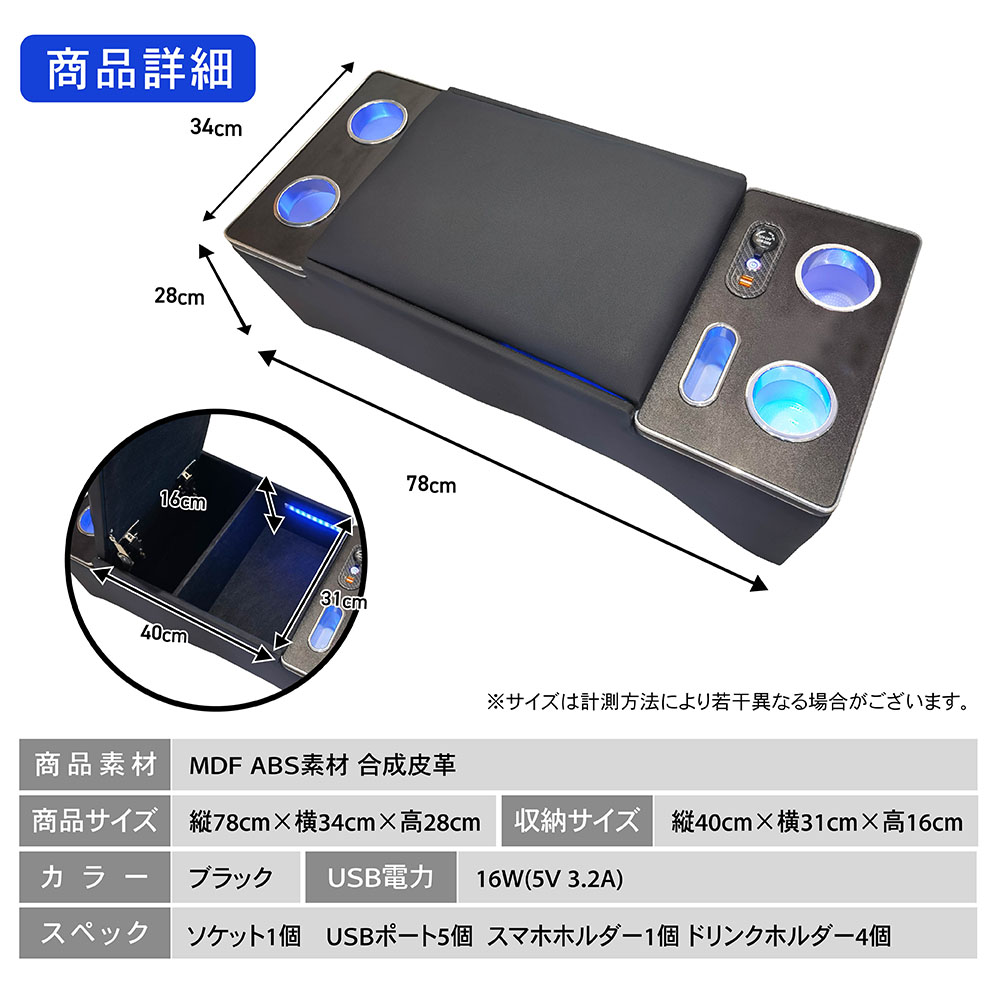 商品詳細

34cm

28cm

78cm

16cm

31cm

40cm

※サイズは計測方法により若干異なる場合がございます。

| 商品素材 | MDF ABS素材 合成皮革 | | |
|---|---|---|---|
| 商品サイズ | 縦78cm×横34cm×高28cm | 収納サイズ | 縦40cm×横31cm×高16cm |
| カラー | ブラック | USB電力 | 16W(5V 3.2A) |
| スペック | ソケット1個　USBポート5個　スマホホルダー1個 ドリンクホルダー4個 | | |