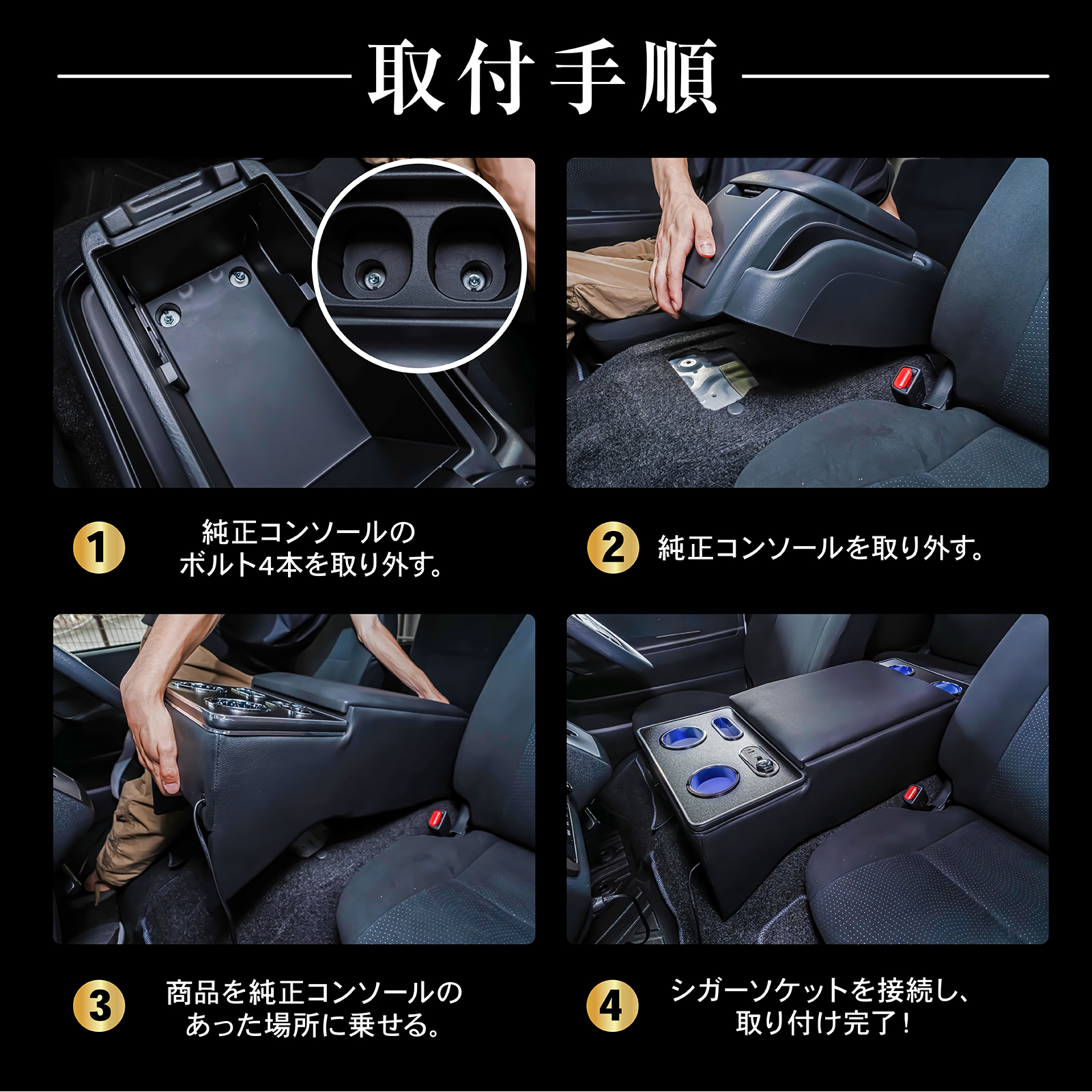 取付手順

1 純正コンソールのボルト4本を取り外す。

2 純正コンソールを取り外す。

3 商品を純正コンソールのあった場所に乗せる。

4 シガーソケットを接続し、取り付け完了！