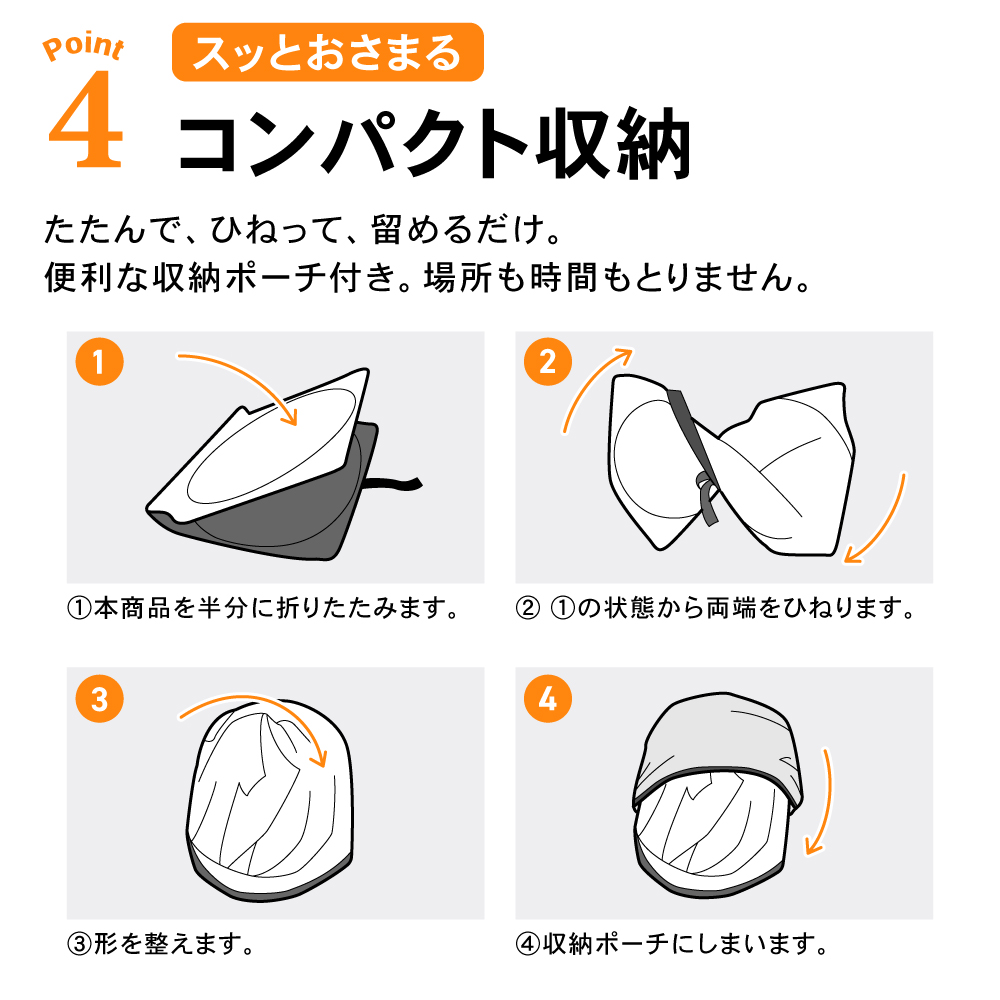 Point 4

スッとおさまる

コンパクト収納

たたんで、ひねって、留めるだけ。
便利な収納ポーチ付き。場所も時間もとりません。

1

①本商品を半分に折りたたみます。

2

② ①の状態から両端をひねります。

3

③形を整えます。

4

④収納ポーチにしまいます。