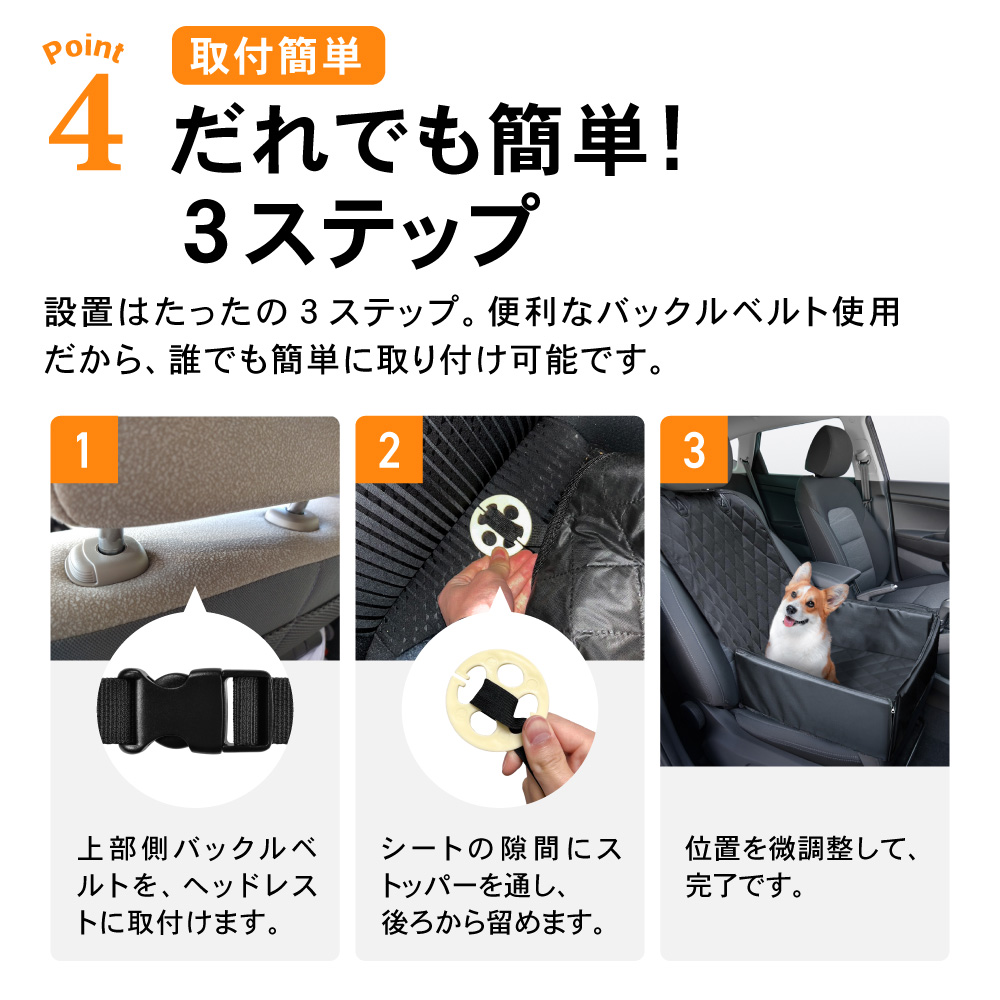 Point 4

取付簡単

だれでも簡単！
３ステップ

設置はたったの３ステップ。便利なバックルベルト使用だから、誰でも簡単に取り付け可能です。

1

上部側バックルベルトを、ヘッドレストに取付けます。

2

シートの隙間にストッパーを通し、後ろから留めます。

3

位置を微調整して、完了です。