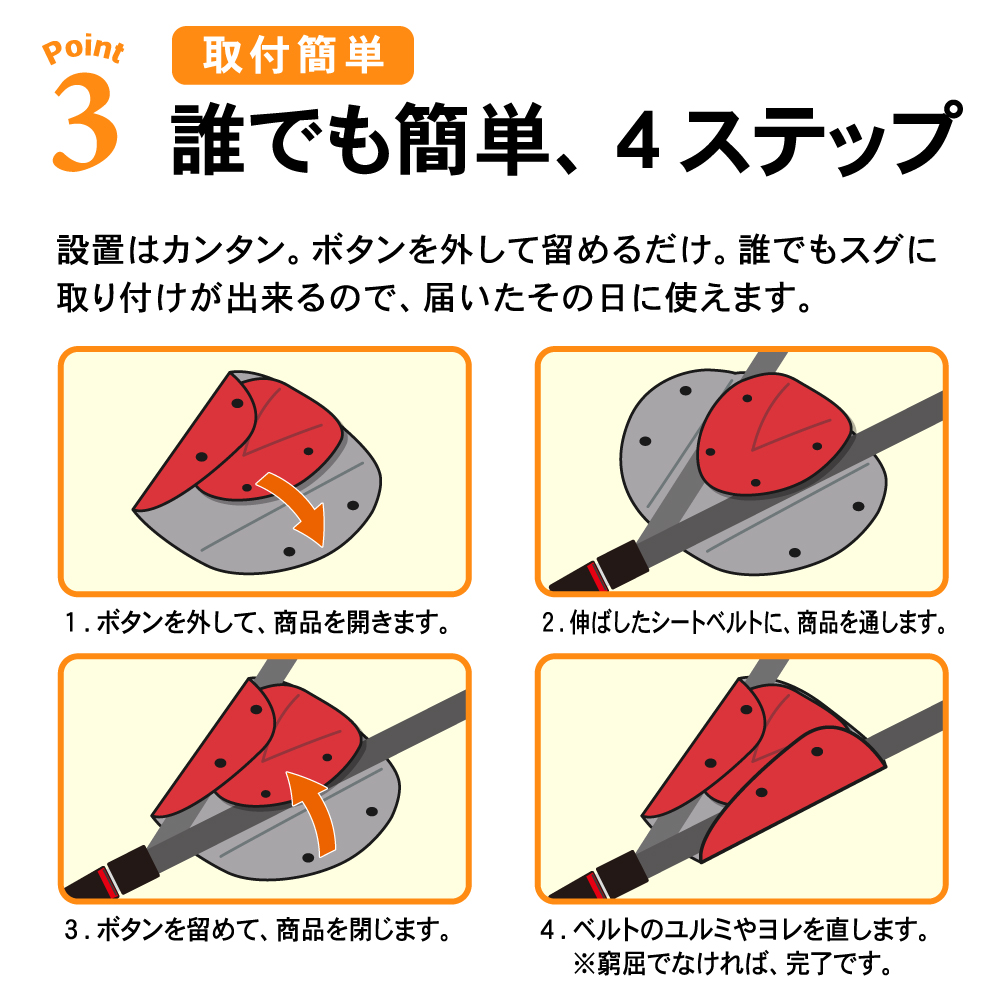 Point 3

取付簡単

誰でも簡単、4ステップ

設置はカンタン。ボタンを外して留めるだけ。誰でもスグに取り付けが出来るので、届いたその日に使えます。

1．ボタンを外して、商品を開きます。

2．伸ばしたシートベルトに、商品を通します。

3．ボタンを留めて、商品を閉じます。

4．ベルトのユルミやヨレを直します。
※窮屈でなければ、完了です。