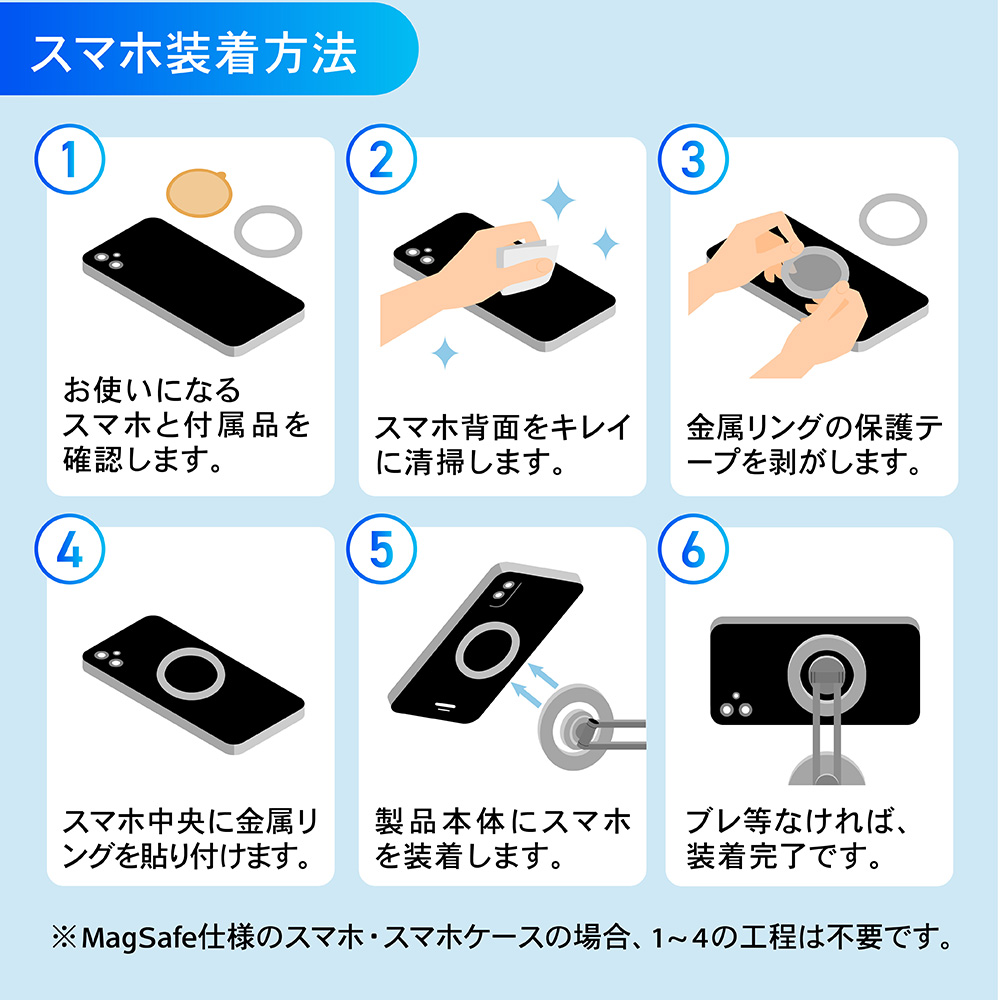 スマホ装着方法

1
お使いになるスマホと付属品を確認します。

2
スマホ背面をキレイに清掃します。

3
金属リングの保護テープを剥がします。

4
スマホ中央に金属リングを貼り付けます。

5
製品本体にスマホを装着します。

6
ブレ等なければ、装着完了です。

※MagSafe仕様のスマホ・スマホケースの場合、1～4の工程は不要です。