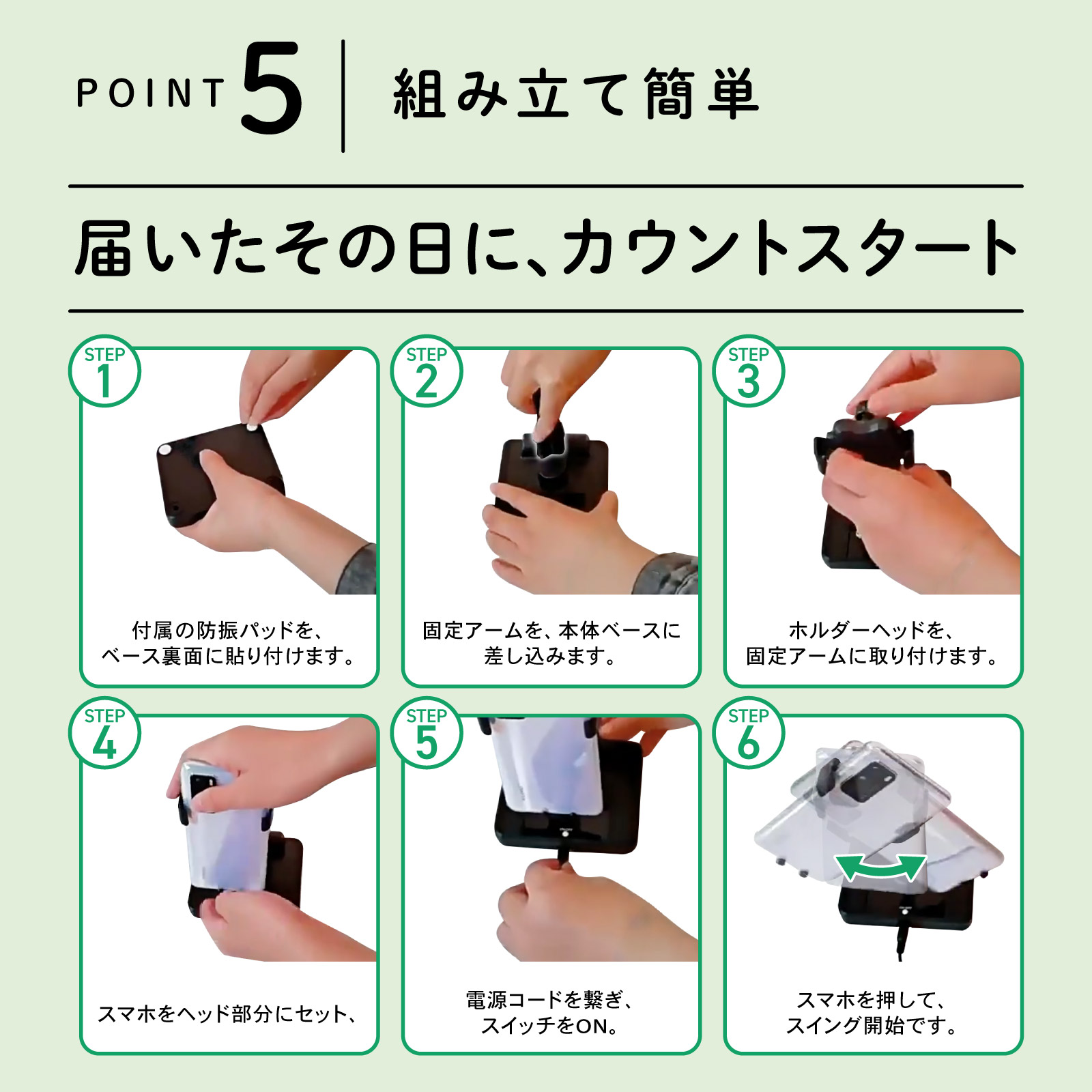 POINT 5

組み立て簡単

届いたその日に、カウントスタート

STEP 1

付属の防振パッドを、ベース裏面に貼り付けます。

STEP 2

固定アームを、本体ベースに差し込みます。

STEP 3

ホルダーヘッドを、固定アームに取り付けます。

STEP 4

スマホをヘッド部分にセット、

STEP 5

電源コードを繋ぎ、スイッチをON。

STEP 6

スマホを押して、スイング開始です。