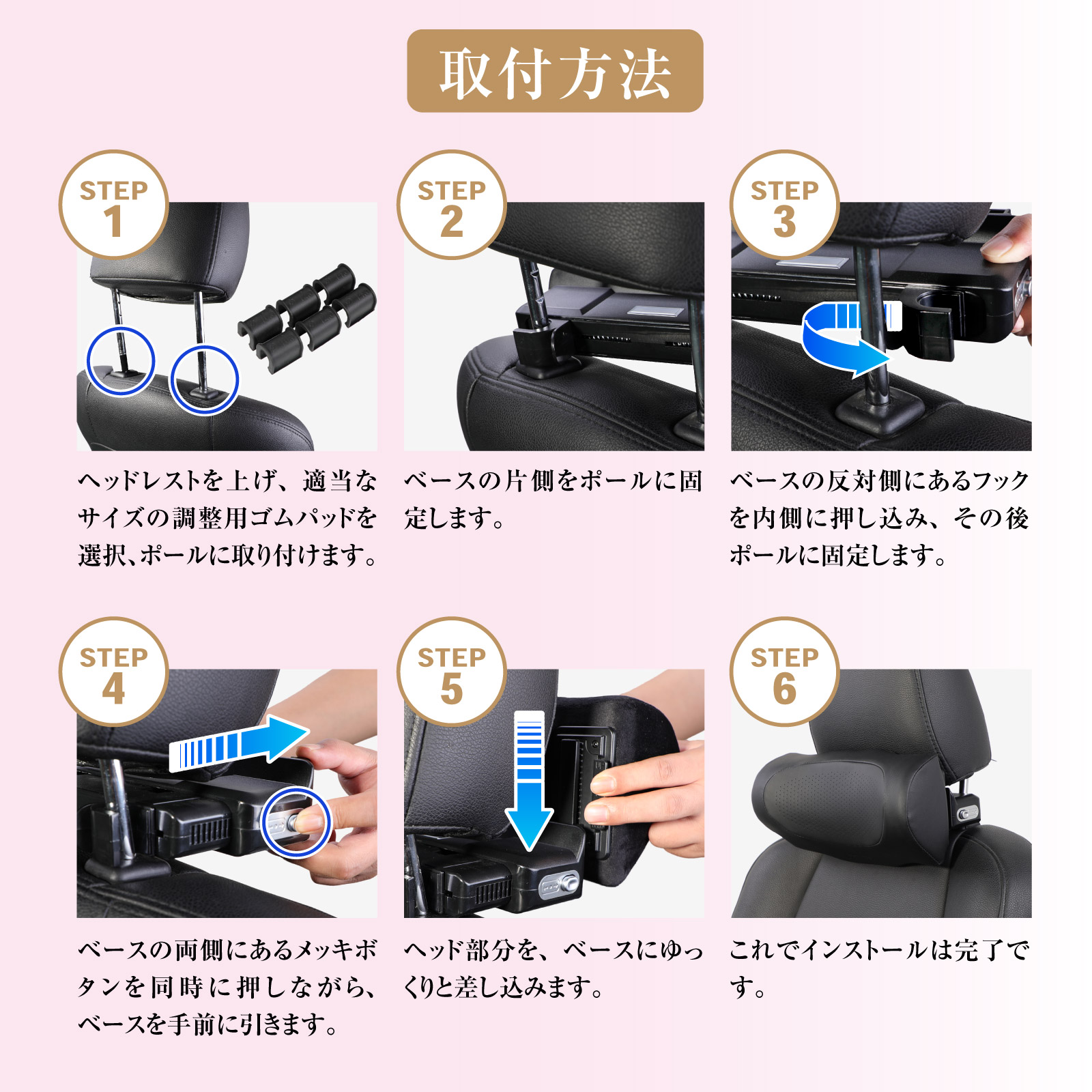 取付方法

STEP 1

ヘッドレストを上げ、適当なサイズの調整用ゴムパッドを選択、ポールに取り付けます。

STEP 2

ベースの片側をポールに固定します。

STEP 3

ベースの反対側にあるフックを内側に押し込み、その後ポールに固定します。

STEP 4

ベースの両側にあるメッキボタンを同時に押しながら、ベースを手前に引きます。

STEP 5

ヘッド部分を、ベースにゆっくりと差し込みます。

STEP 6

これでインストールは完了です。