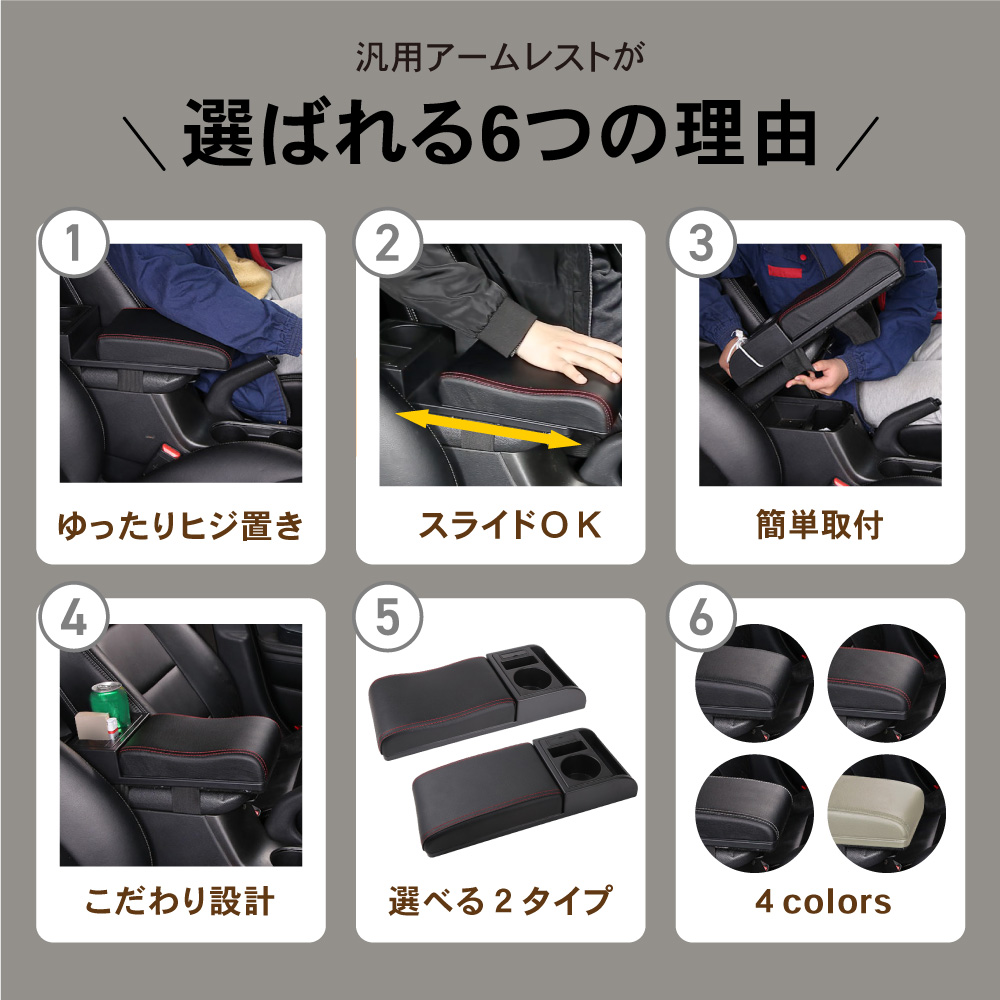 汎用アームレストが

\ 選ばれる6つの理由 /

1
ゆったりヒジ置き

2
スライドOK

3
簡単取付

4
こだわり設計

5
選べる２タイプ

6
4 colors