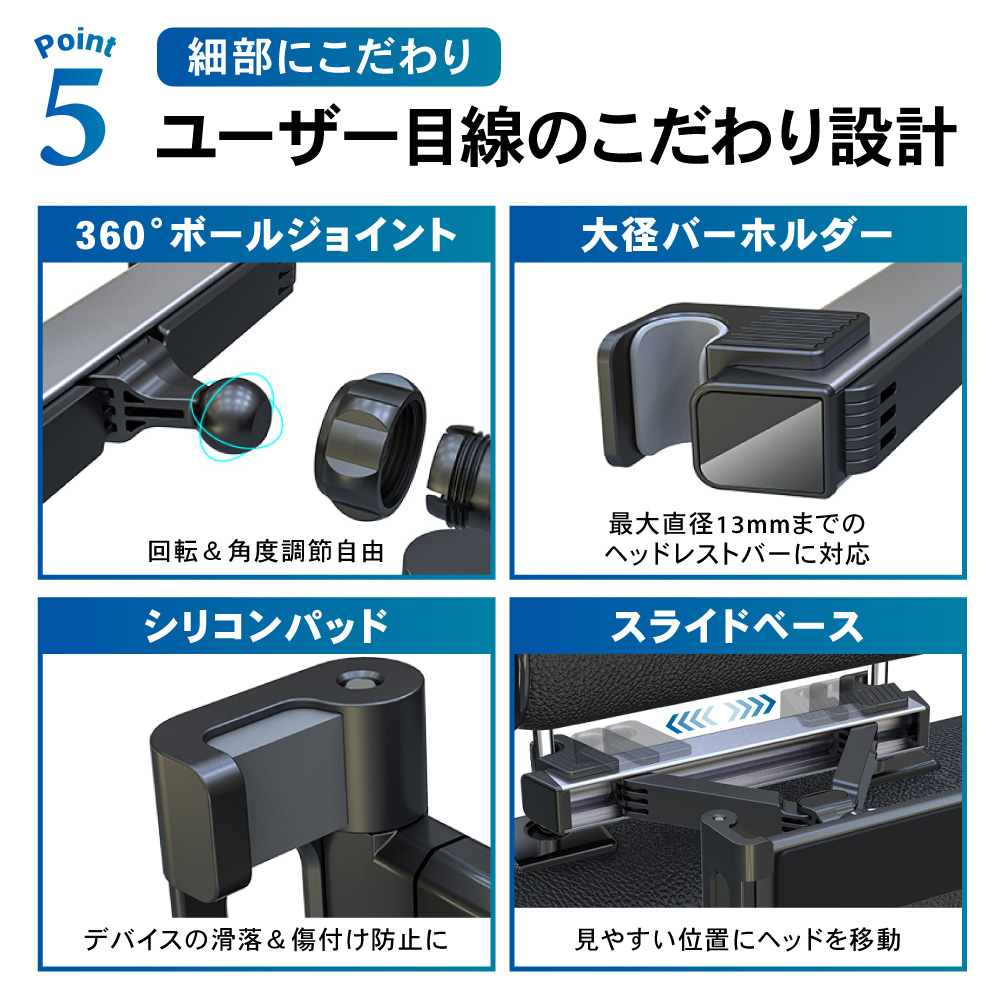 Point 5

細部にこだわり

ユーザー目線のこだわり設計

360°ボールジョイント

回転＆角度調節自由

大径バーホルダー

最大直径13mmまでのヘッドレストバーに対応

シリコンパッド

デバイスの滑落＆傷付け防止に

スライドベース

見やすい位置にヘッドを移動