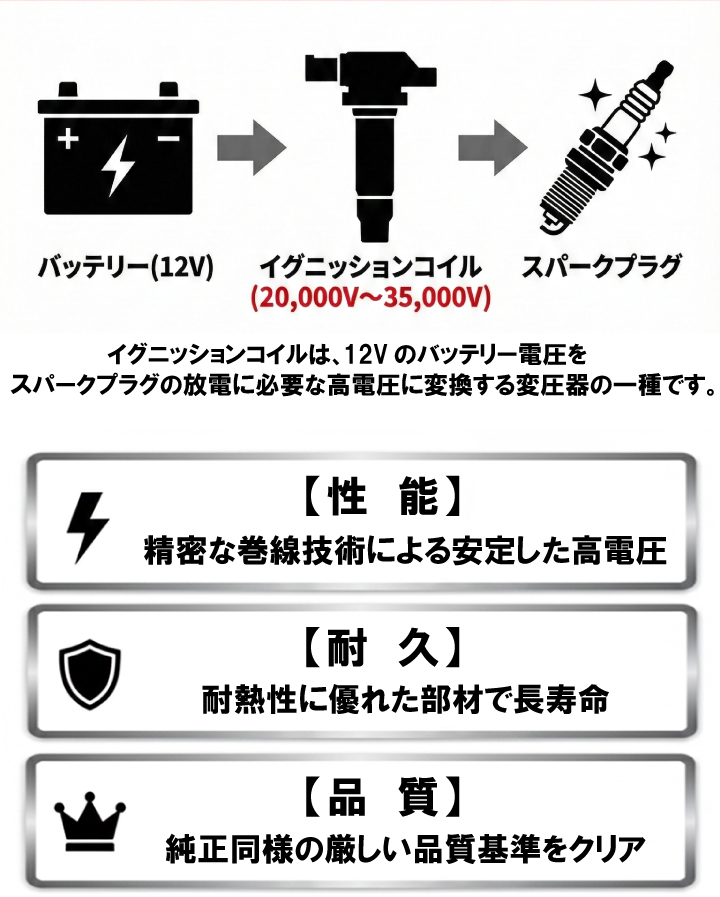 バッテリー(12V)

イグニッションコイル
(20,000V～35,000V)

スパークプラグ

イグニッションコイルは、12V のバッテリー電圧を
スパークプラグの放電に必要な高電圧に変換する変圧器の一種です。

【性　能】
精密な巻線技術による安定した高電圧

【耐　久】
耐熱性に優れた部材で長寿命

【品　質】
純正同様の厳しい品質基準をクリア