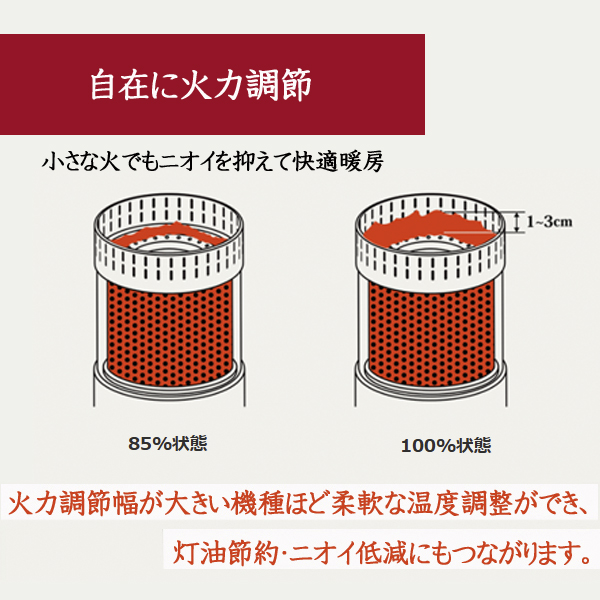 自在に火力調節

小さな火でもニオイを抑えて快適暖房

1~3cm

85%状態

100%状態

火力調節幅が大きい機種ほど柔軟な温度調整ができ、

灯油節約·ニオイ低減にもつながります。