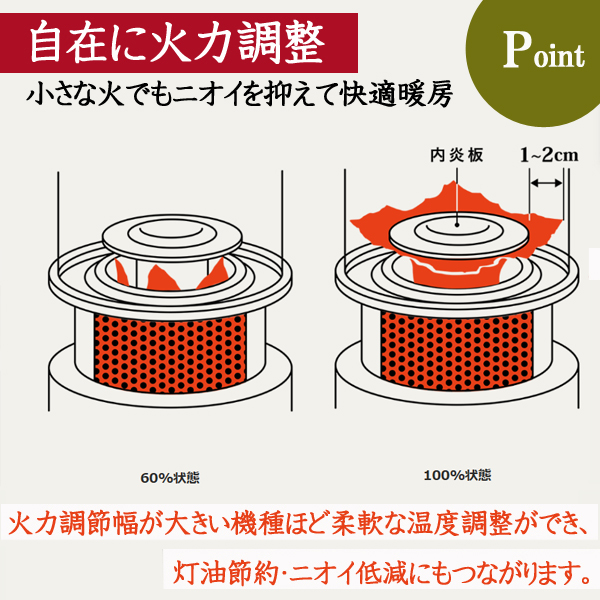 自在に火力調整

Point

小さな火でもニオイを抑えて快適暖房

内炎板

1~2cm

60%状態

100%状態

火力調節幅が大きい機種ほど柔軟な温度調整ができ、

灯油節約･ニオイ低減にもつながります。