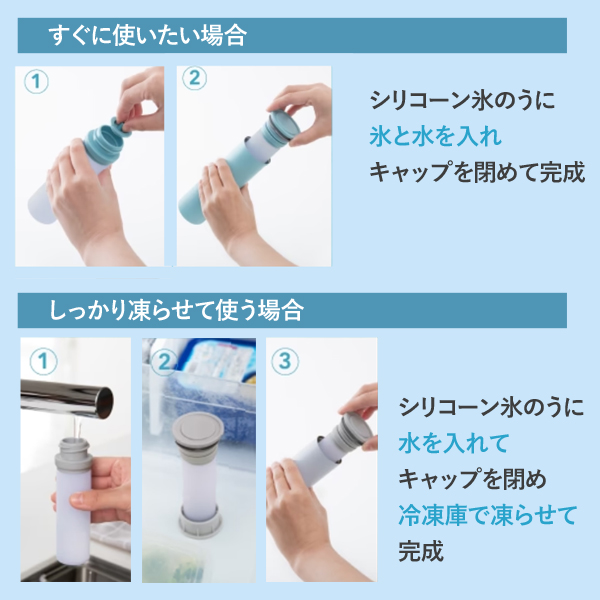 すぐに使いたい場合

①

②

シリコーン氷のうに
氷と水を入れ
キャップを閉めて完成

しっかり凍らせて使う場合

①

②

③

シリコーン氷のうに
水を入れて
キャップを閉め
冷凍庫で凍らせて
完成