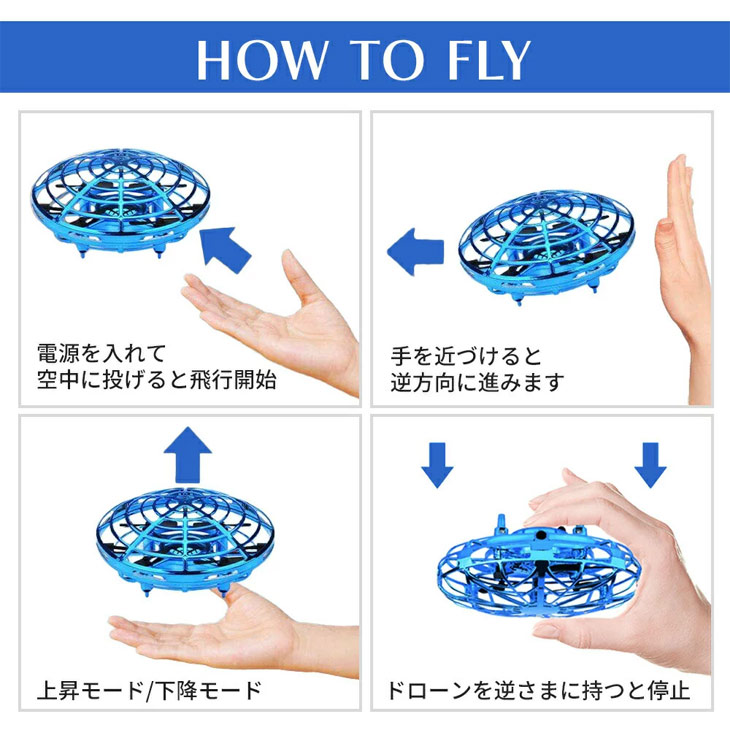 HOW TO FLY

電源を入れて
空中に投げると飛行開始

手を近づけると
逆方向に進みます

上昇モード/下降モード

ドローンを逆さまに持つと停止