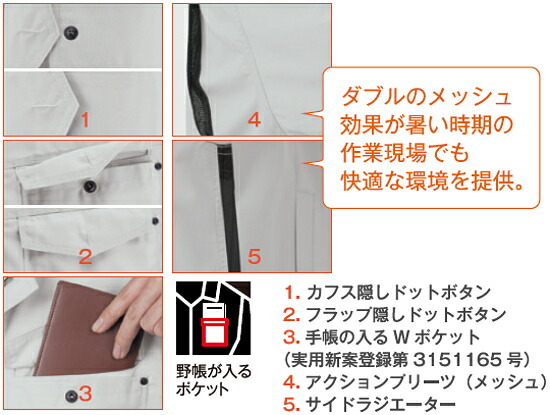 1

4

ダブルのメッシュ効果が暑い時期の作業現場でも快適な環境を提供。

2

5

3

野帳が入るポケット

1. カフス隠しドットボタン
2. フラップ隠しドットボタン
3. 手帳の入る W ポケット
(実用新案登録第 3151165 号)
4. アクションプリーツ（メッシュ）
5. サイドラジエーター