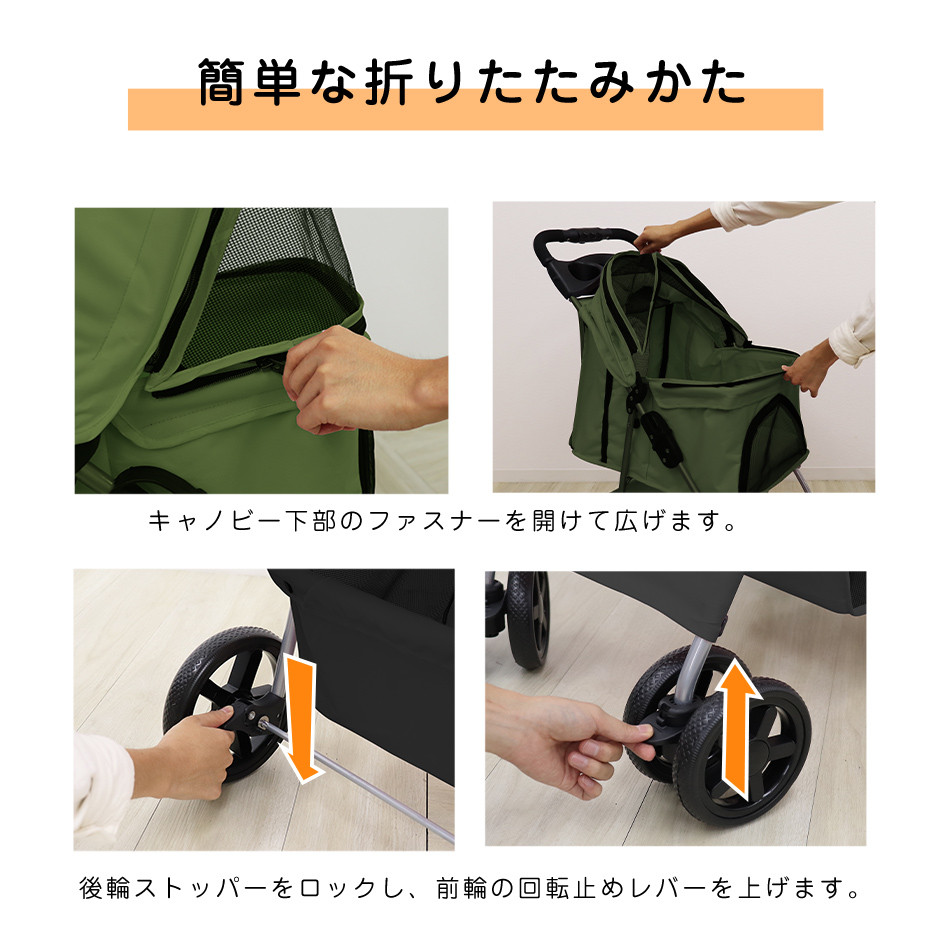 簡単な折りたたみかた

キャノピー下部のファスナーを開けて広げます。

後輪ストッパーをロックし、前輪の回転止めレバーを上げます。