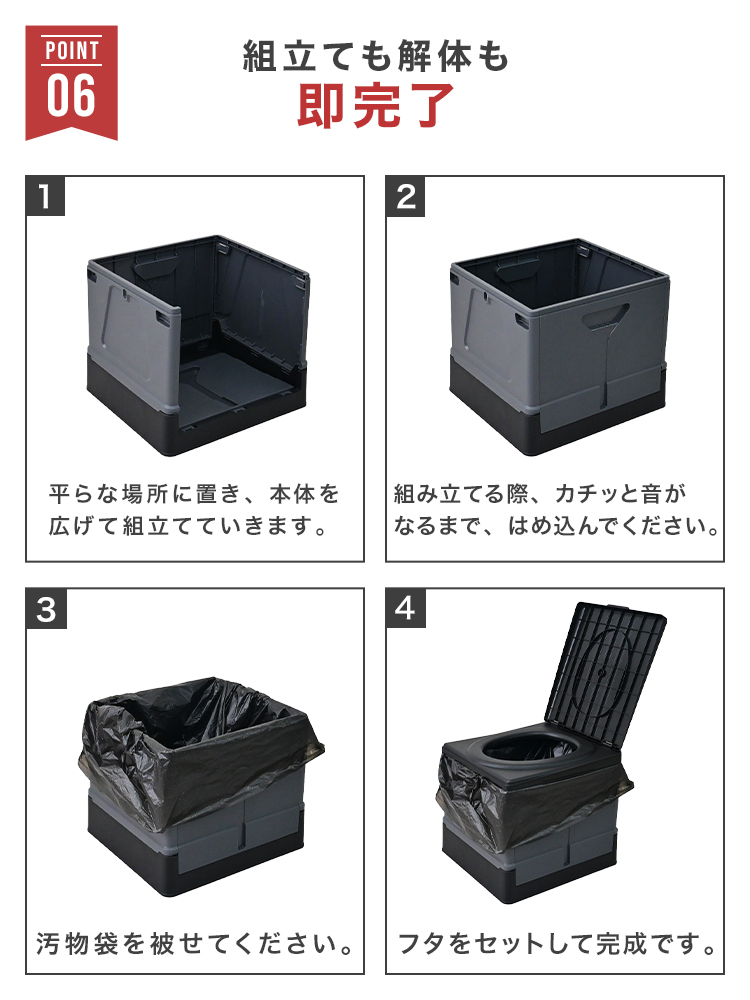 POINT
06

組立ても解体も
即完了

1

平らな場所に置き、本体を広げて組立てていきます。

2

組み立てる際、カチッと音がなるまで、はめ込んでください。

3

汚物袋を被せてください。

4

フタをセットして完成です。